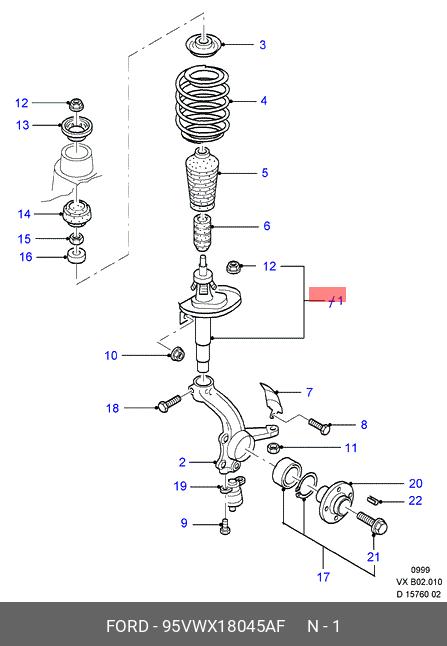 3
4
12
13
5
14
6
15
16
12
1
10
7
18
8
11
2
20
19
22
9
21
17
0999
VX B02.010
D 15760 02
FORD - 95VWX18045AF N - 1