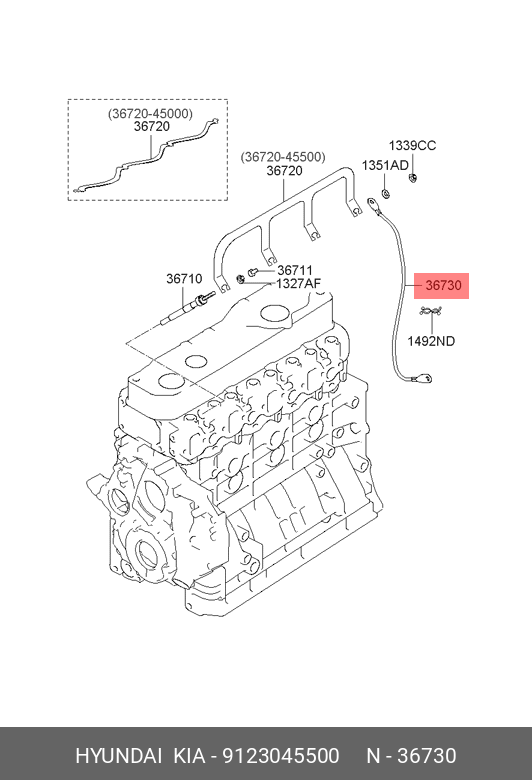 (36720-45000)
36720

(36720-45500)
36720

1339CC
1351AD

36710

36711
1327AF

36730

1492ND

HYUNDAI KIA - 9123045500 N - 36730