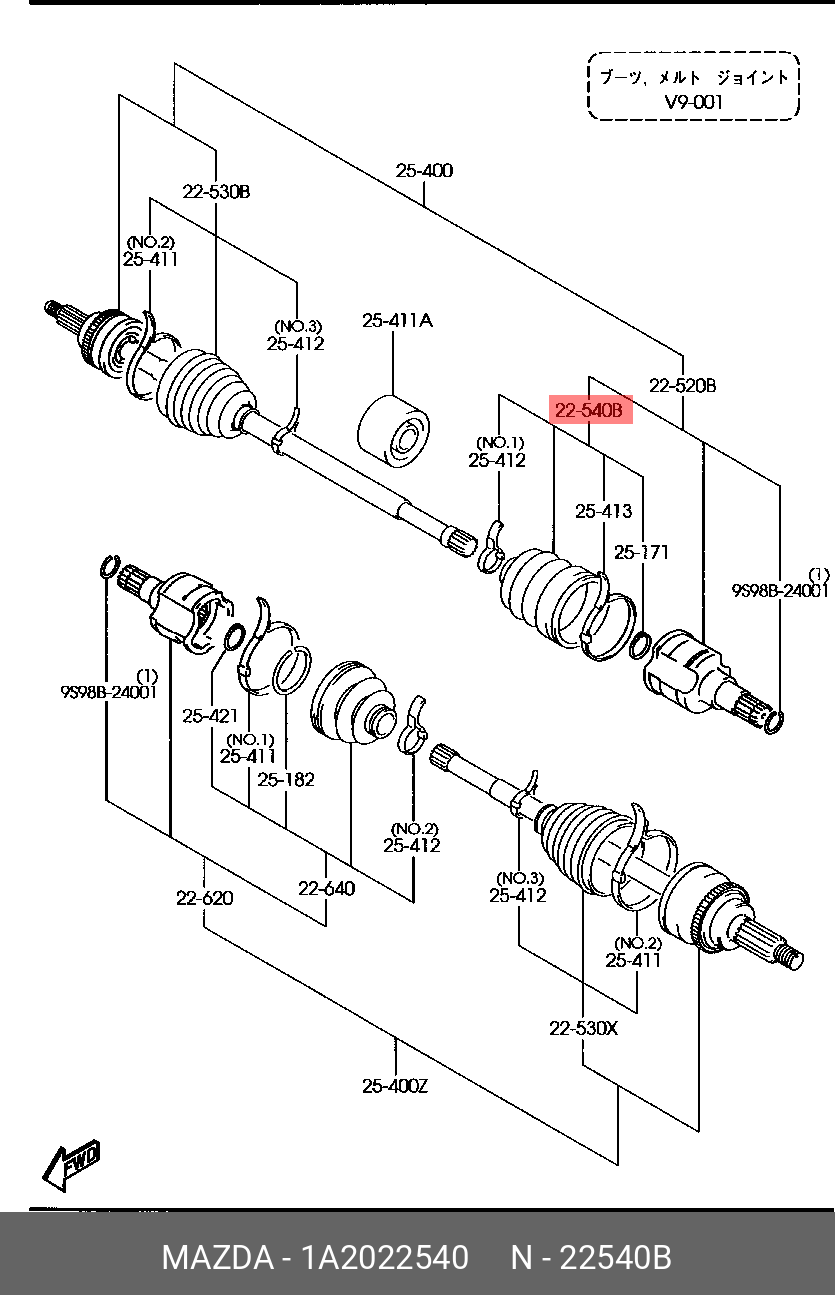 ブーツ, メルト ジョイント
V9-001

25-400
22-530B
(NO.2)
25-411
(NO.3)
25-412
25-411A
22-520B
22-540B
(NO.1)
25-412
25-413
25-171
(1)
9S98B-24001
(1)
9S98B-24001
25-421
(NO.1)
25-411
25-182
(NO.2)
25-412
22-620
22-640
(NO.3)
25-412
(NO.2)
25-411
22-530X
25-400Z
FWD

MAZDA - 1A2022540 N - 22540B