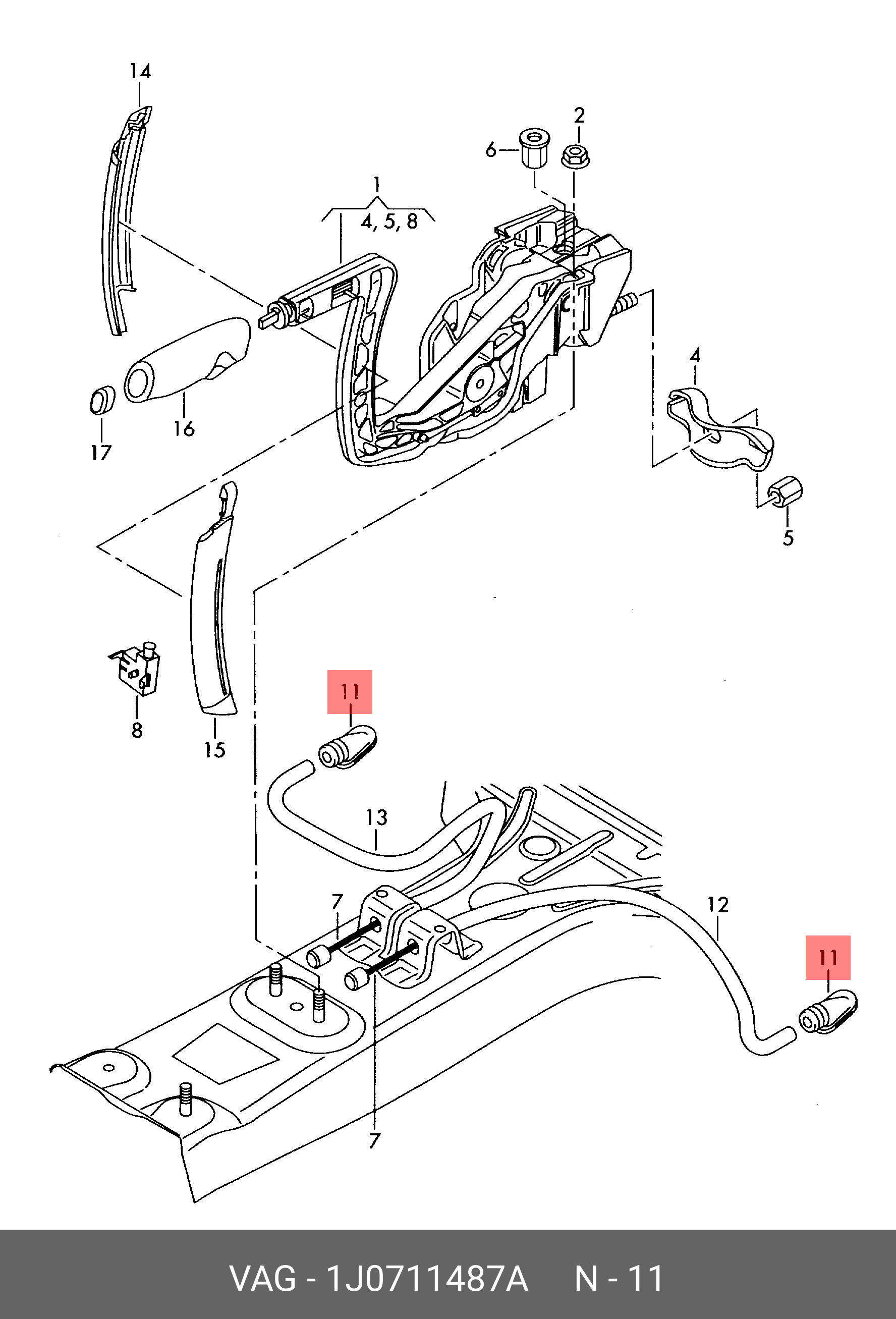 14
2
6
1
4, 5, 8
4
16
17
5
8
15
11
13
7
12
11
7

VAG - 1J0711487A N - 11