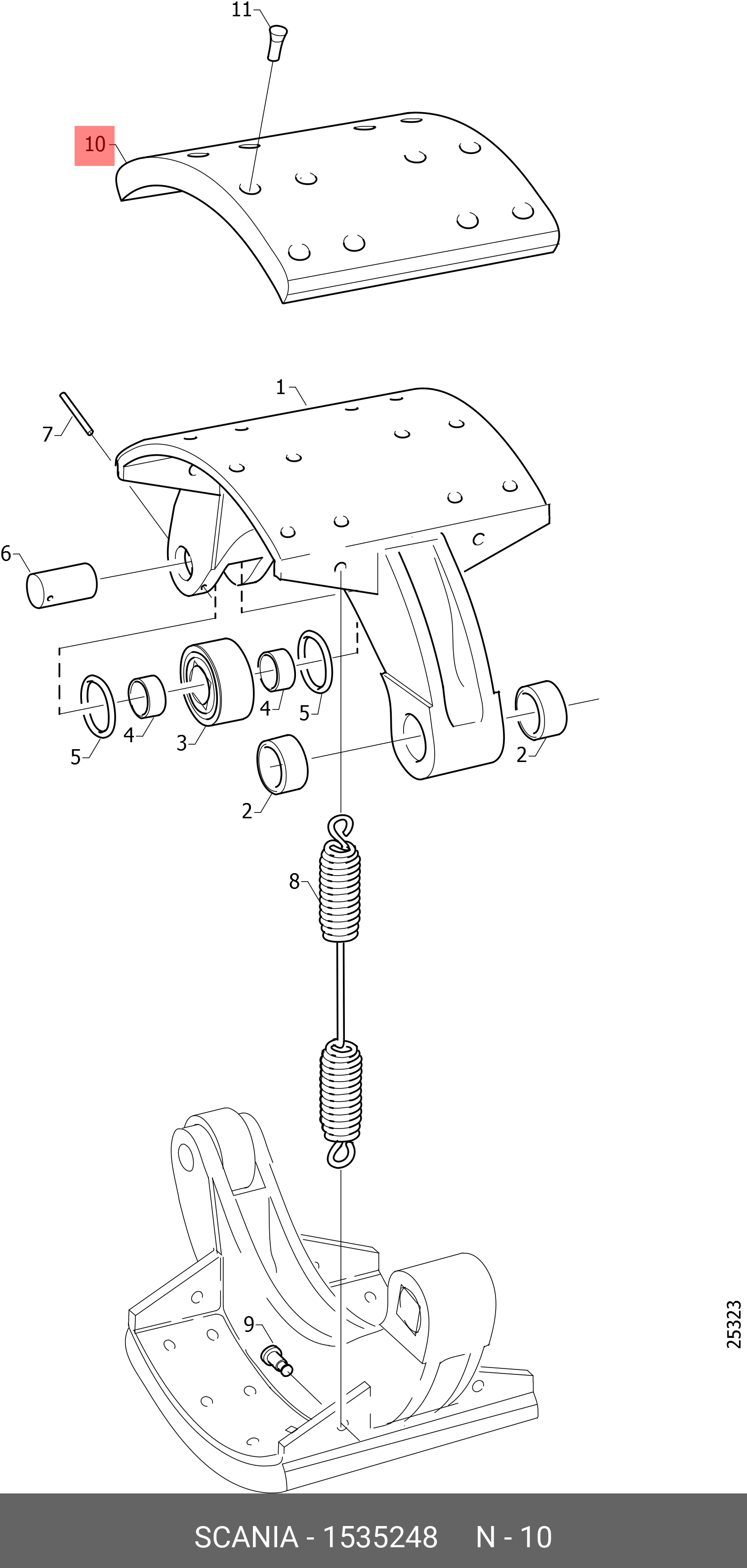 11
10
1
7
6
5
4
3
4
5
2
2
8
9
25323
SCANIA - 1535248 N - 10