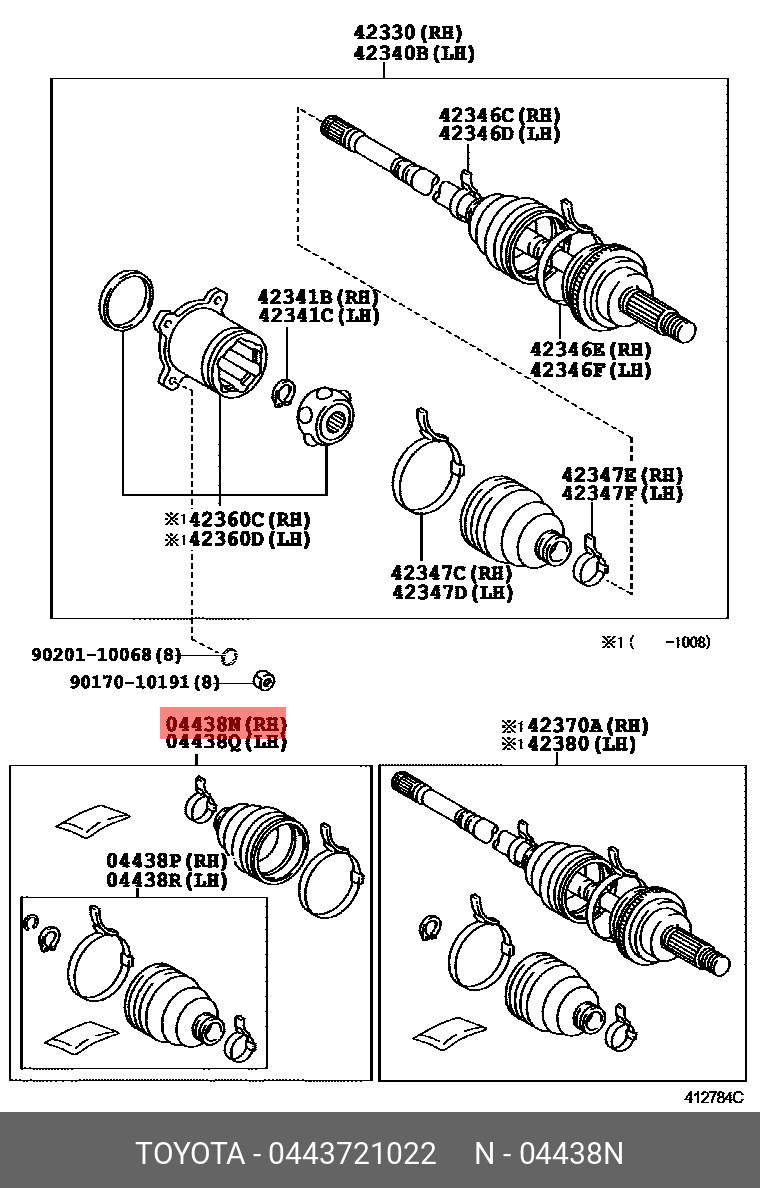 42330 (RH)
42340B (LH)

42346C (RH)
42346D (LH)

42341B (RH)
42341C (LH)

42346E (RH)
42346F (LH)

42347E (RH)
42347F (LH)

※1 42360C (RH)
※1 42360D (LH)

42347C (RH)
42347D (LH)

※1 (　　-1008)

90201-10068 (8)
90170-10191 (8)

04438N (RH)
04438Q (LH)

※1 42370A (RH)
※1 42380 (LH)

04438P (RH)
04438R (LH)

412784C

TOYOTA - 0443721022　　N - 04438N