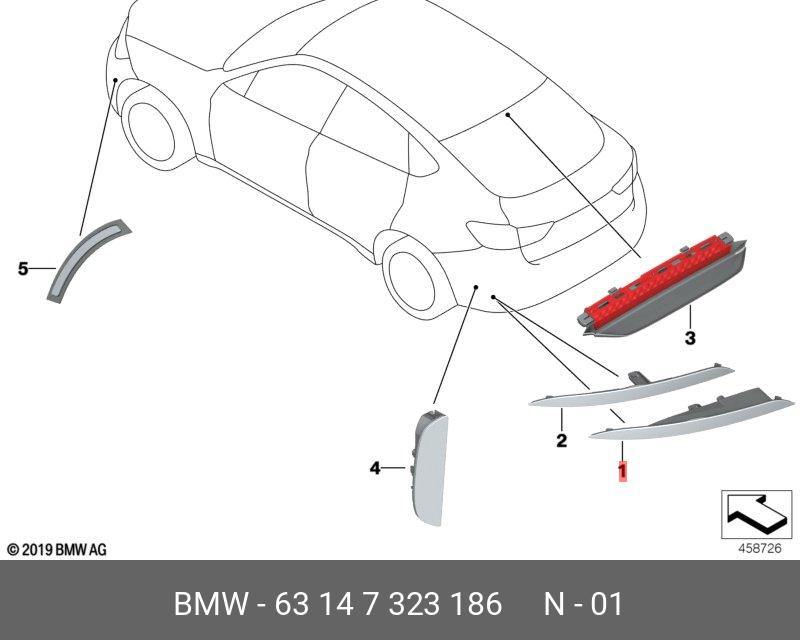 5

3

2

1

4

© 2019 BMW AG

458726

BMW - 63 14 7 323 186 N - 01