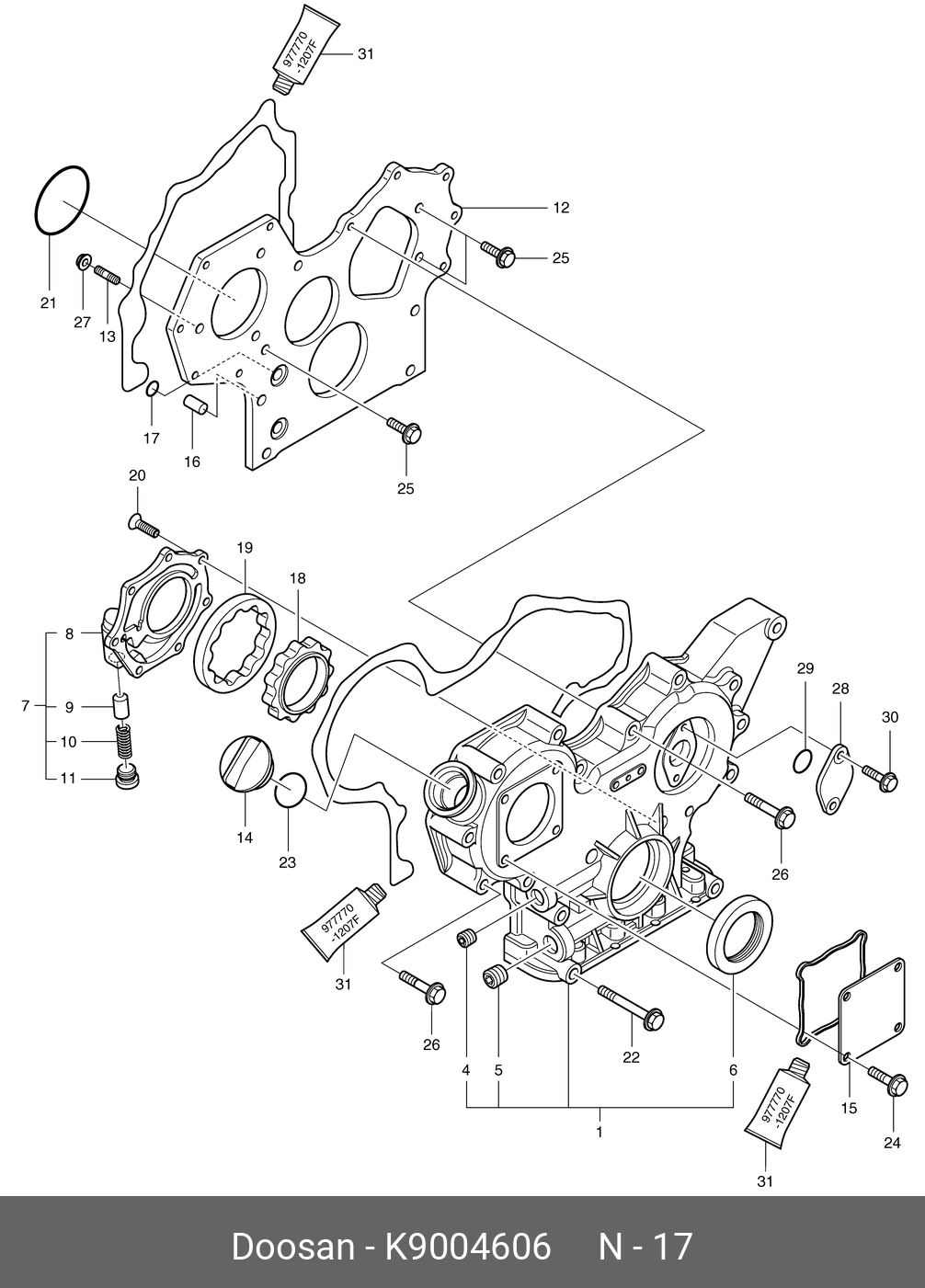 977770 -1207F

31

12

25

21

27

13

17

16

25

20

19

18

8

7

9

10

11

14

23

29

28

30

26

977770 -1207F

31

26

4

5

22

6

1

15

24

977770 -1207F

31

Doosan - K9004606 N - 17