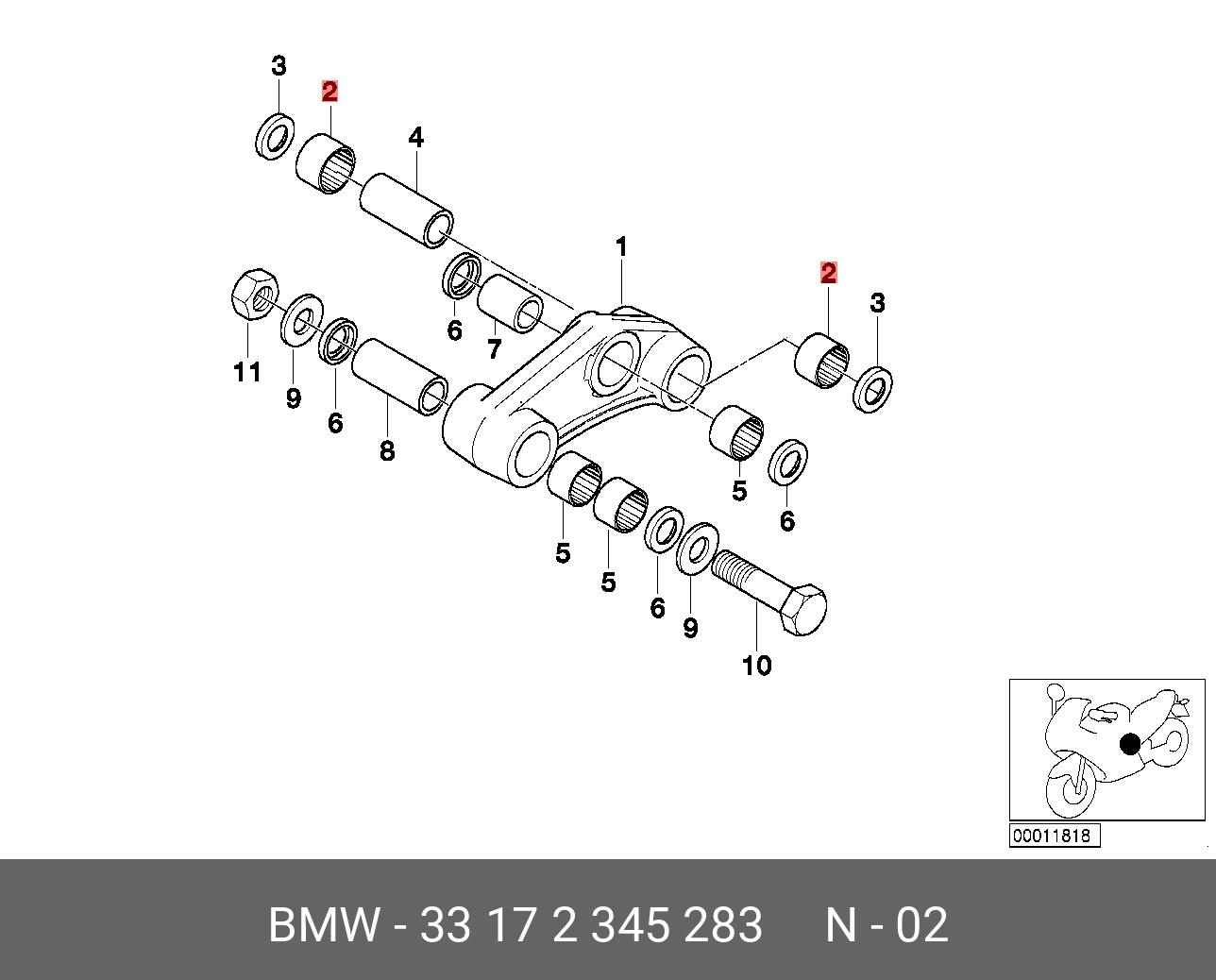 3
2
4
1
2
3
6
7
11
9
6
8
5
6
5
5
6
9
10
00011818

BMW - 33 17 2 345 283 N - 02