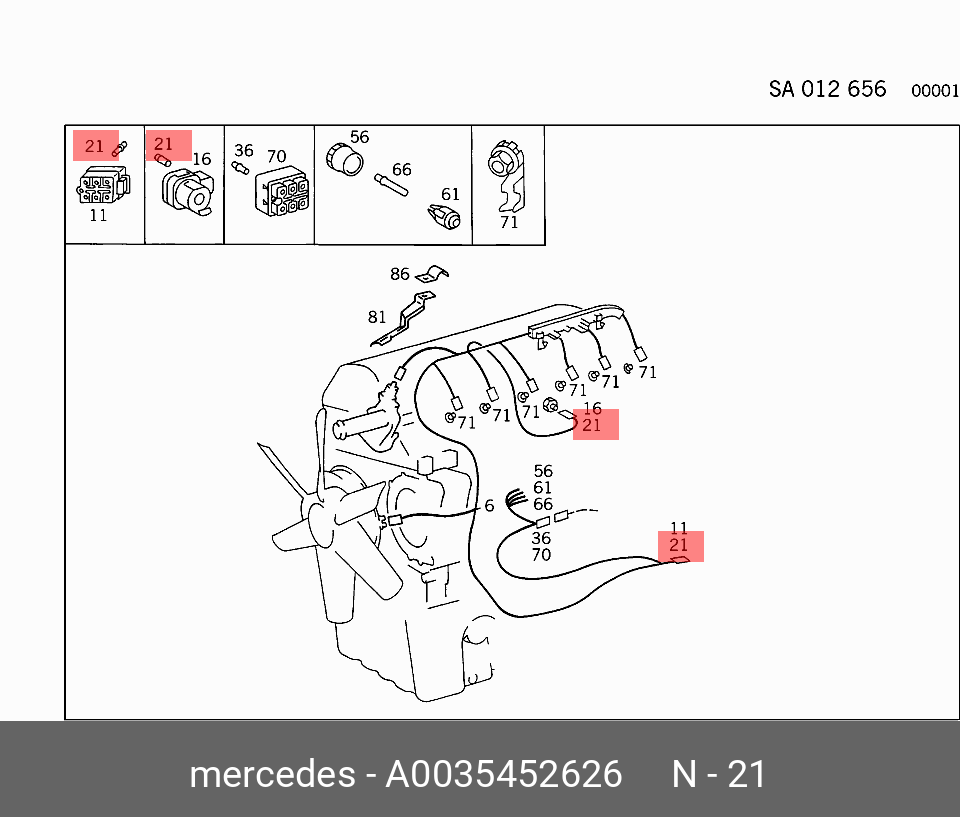 SA 012 656 00001

21
11

21
16

36
70

56
66
61

71

86
81
71
71
71
71
71
71
16
21
56
61
66
6
36
70
11
21

mercedes - A0035452626 N - 21