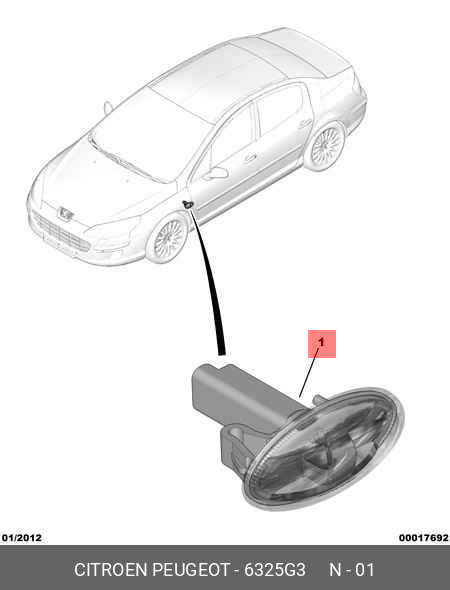 1

01/2012

00017692

CITROEN PEUGEOT - 6325G3 N - 01