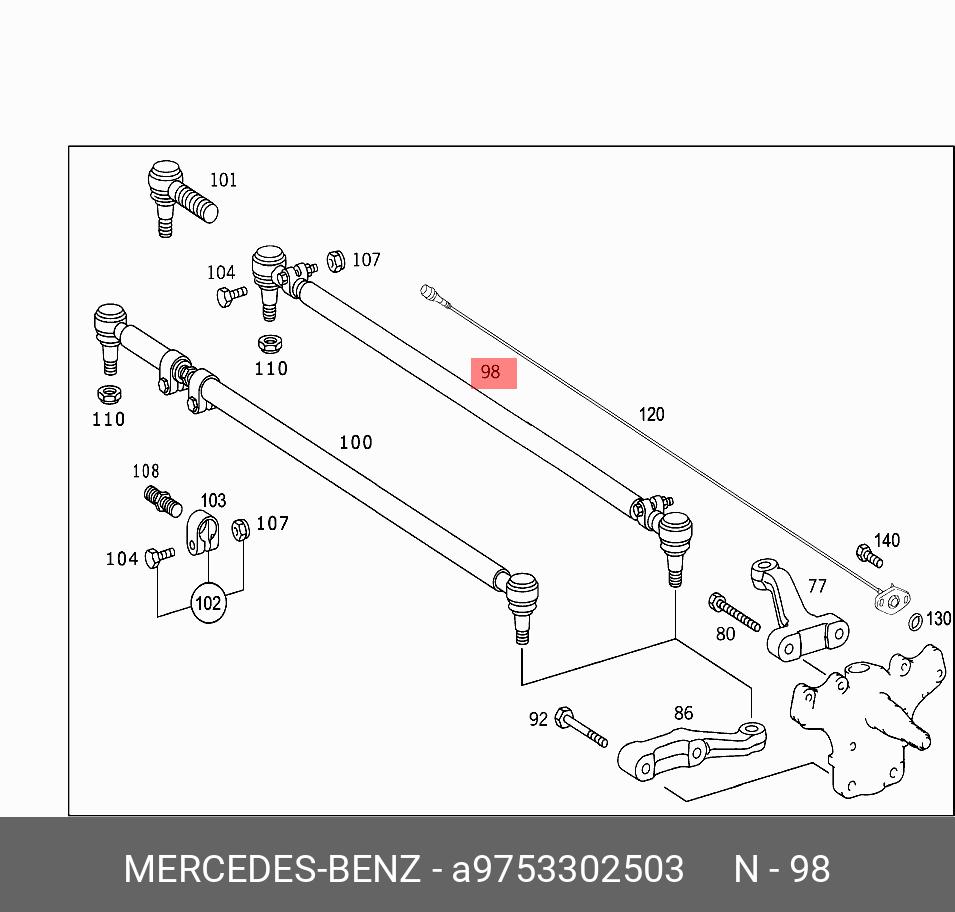 101
104
107
110
110
98
120
100
108
103
107
104
102
140
77
80
130
92
86

MERCEDES-BENZ - a9753302503 N - 98