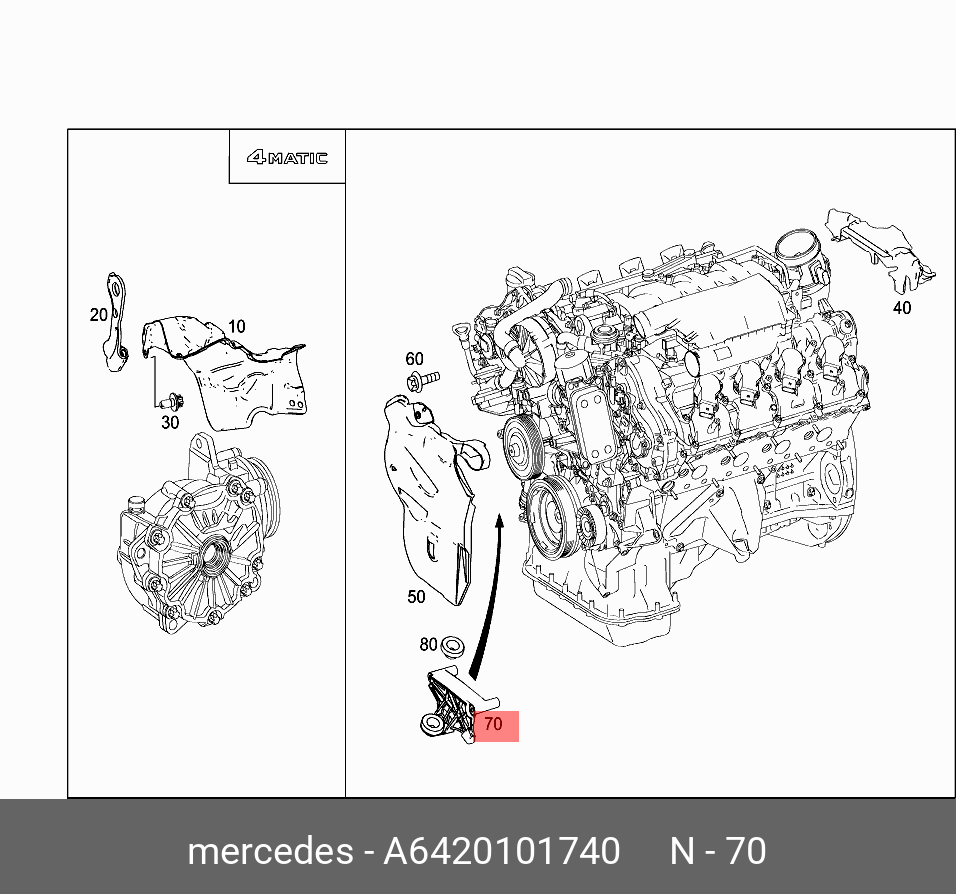 4MATIC

20
10
30
60
40
50
80
70

mercedes - A6420101740 N - 70