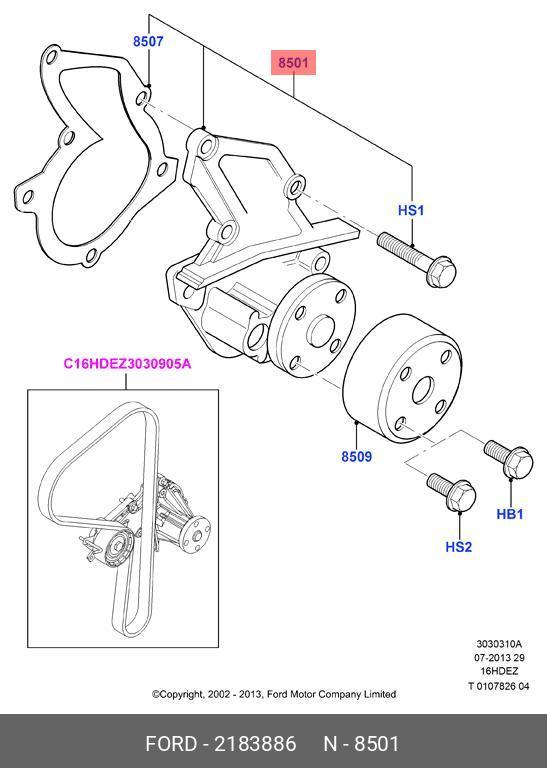 8507

8501

HS1

C16HDEZ3030905A

8509

HB1

HS2

3030310A
07-2013 29
16HDEZ
T 0107826 04

©Copyright, 2002 - 2013, Ford Motor Company Limited

FORD - 2183886 N - 8501