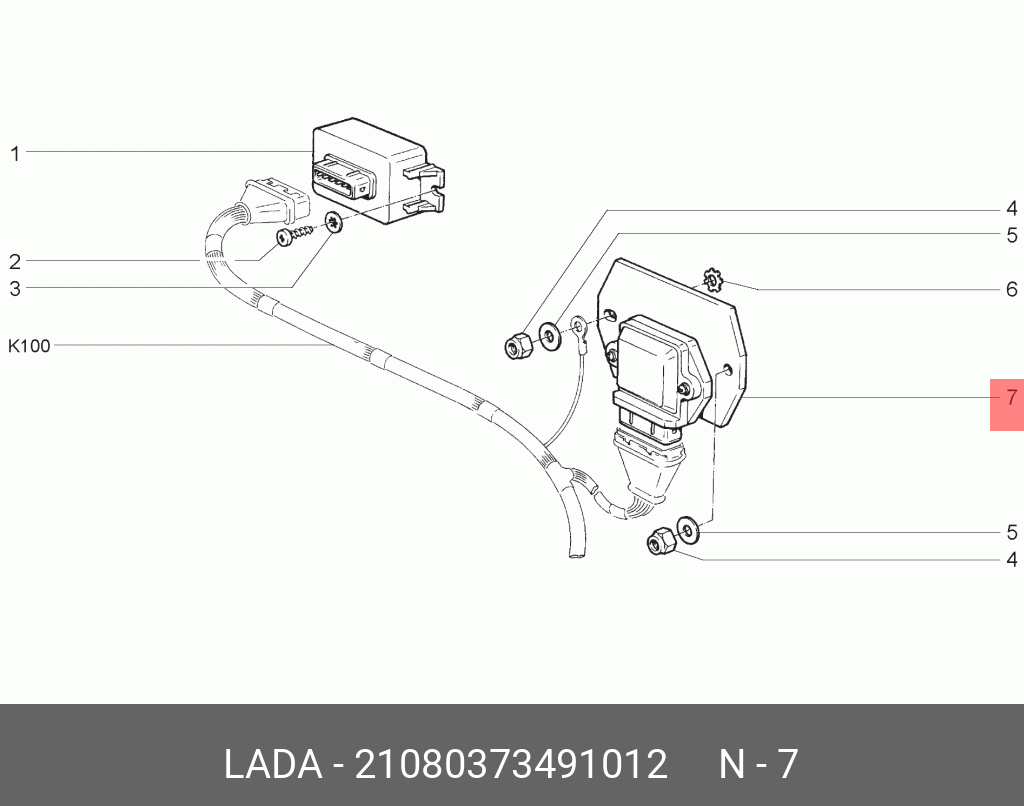 1
2
3
K100
4
5
6
7
5
4

LADA - 21080373491012     N - 7