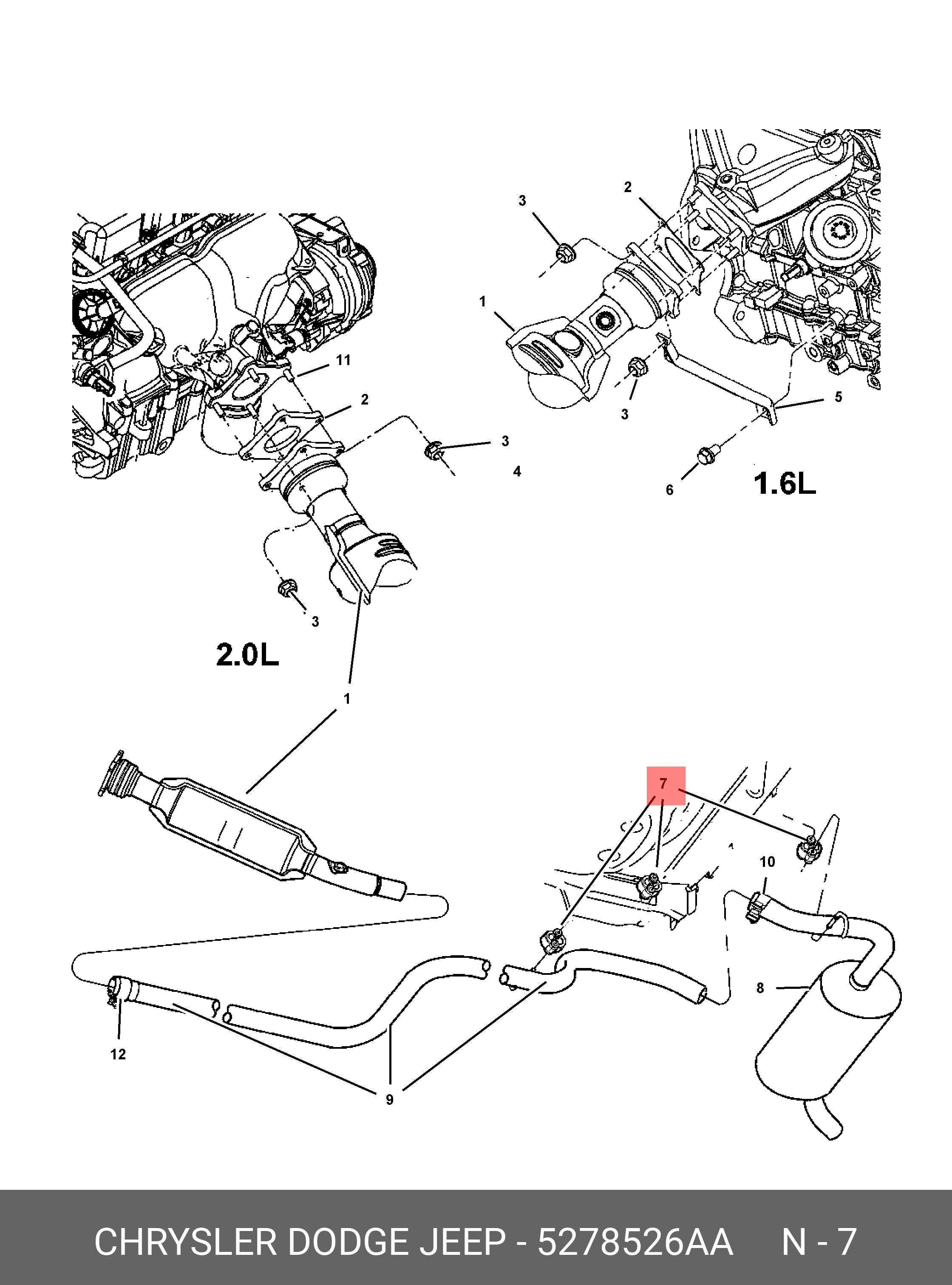 3
2
1
3
5
6
1.6L
11
2
3
4
3
2.0L
1
7
10
8
12
9

CHRYSLER DODGE JEEP - 5278526AA N - 7