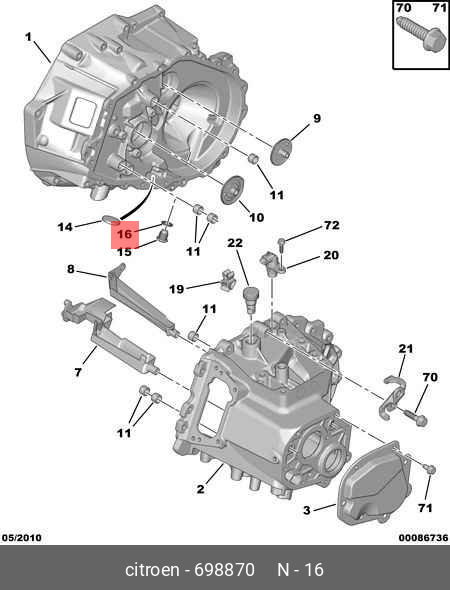 70 71

1

9

11

10

14

16

15

11

72

22

20

8

19

11

7

21

70

11

2

3

71

05/2010

00086736

citroen - 698870 N - 16