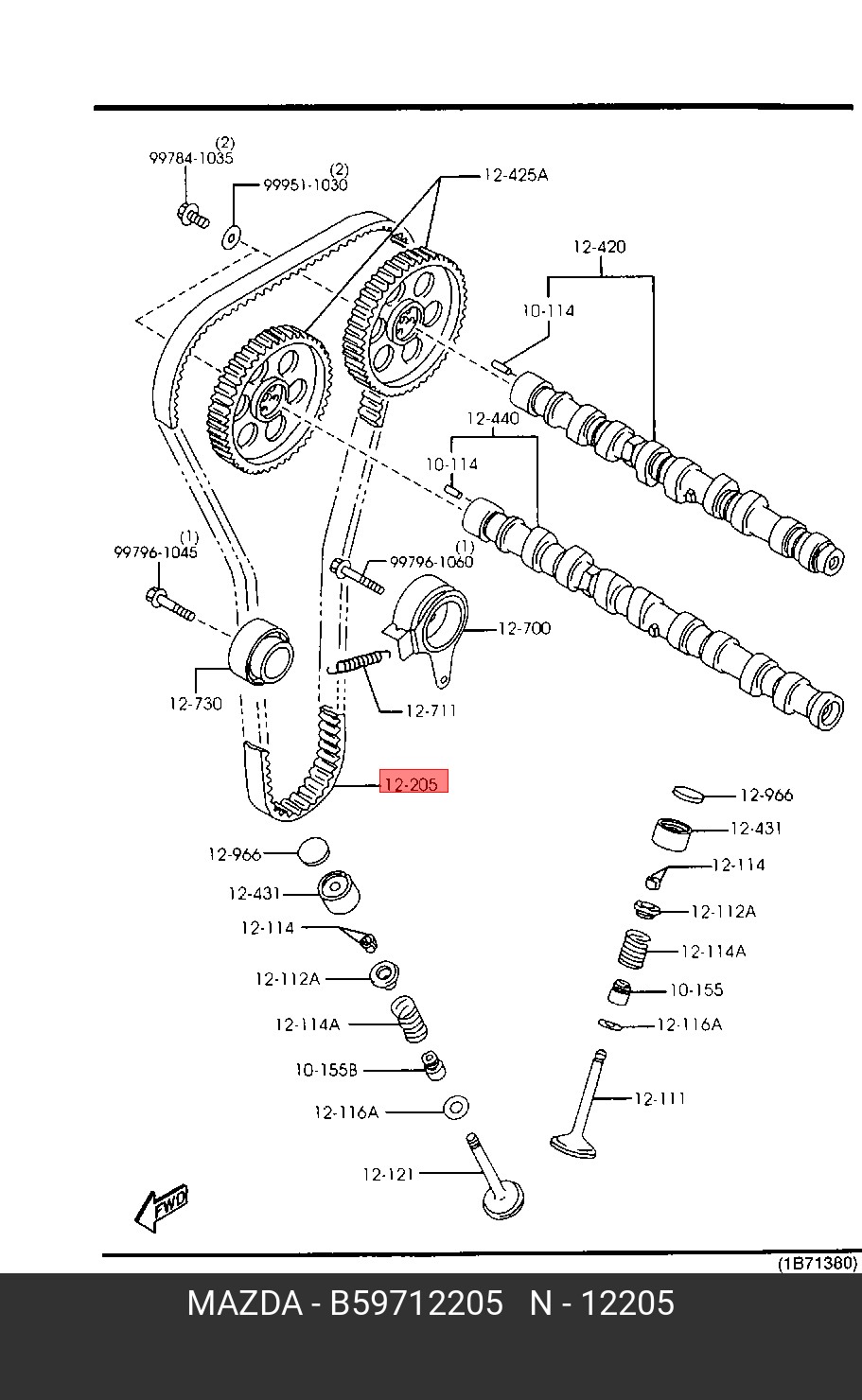 (2)
99784-1035

(2)
99951-1030

12-425A

12-420

10-114

12-440

10-114

(1)
99796-1045

(1)
99796-1060

12-700

12-730

12-711

12-205

12-966

12-431

12-114

12-112A

12-114A

10-155

12-116A

12-111

12-966

12-431

12-114

12-112A

12-114A

10-155B

12-116A

12-121

FWD

(1B71380)

MAZDA - B59712205 N - 12205