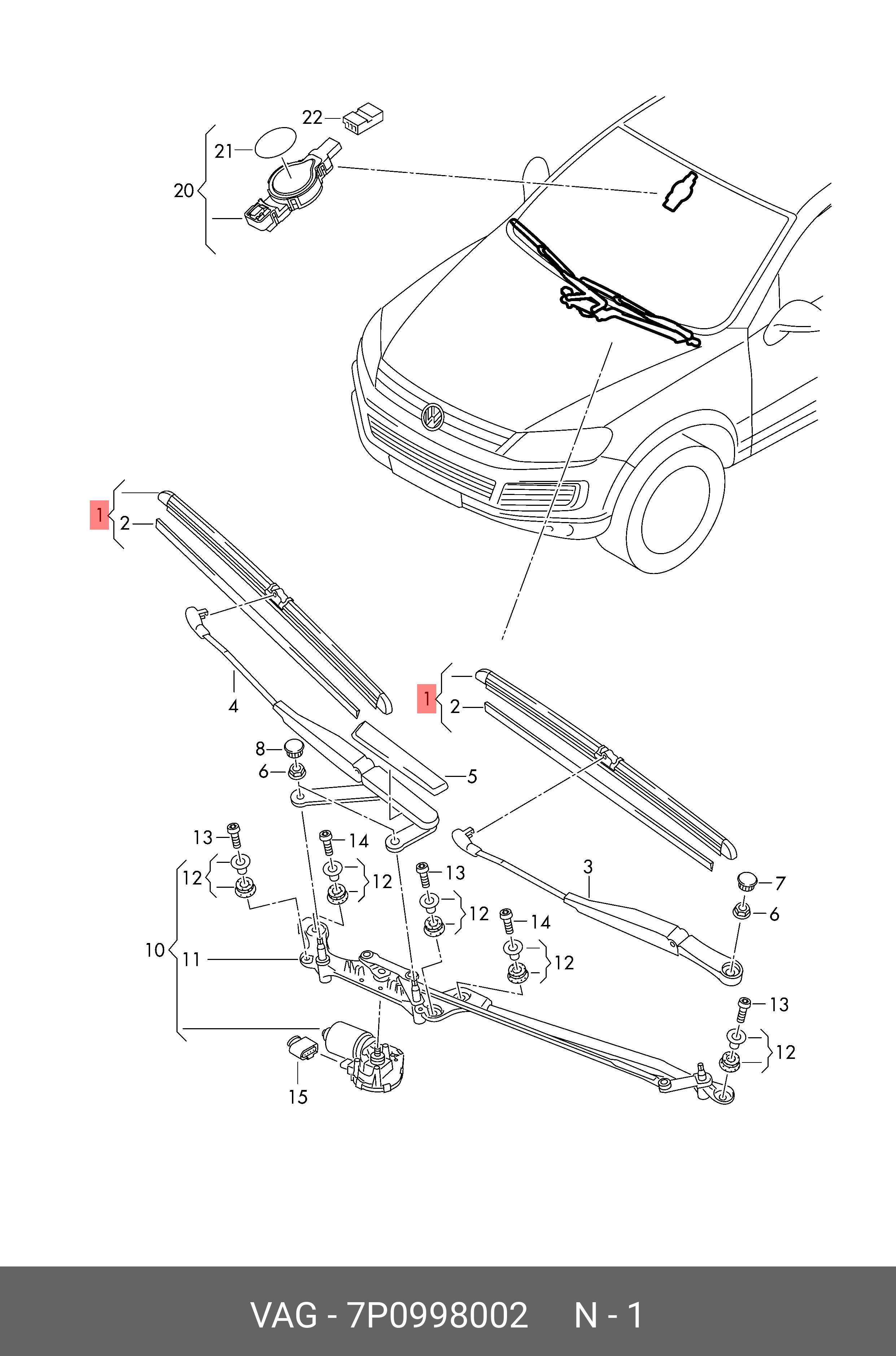 22
21
20
1
2
4
1
2
8
6
5
13
14
12
12
13
12
14
12
3
7
6
10
11
13
12
15
VAG - 7P0998002 N - 1