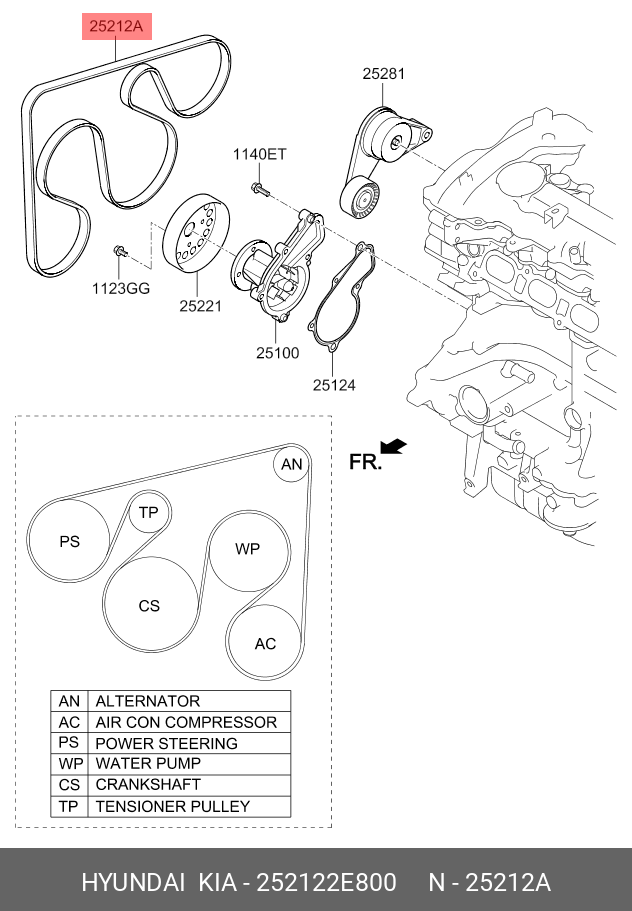 25212A

25281

1140ET

1123GG

25221

25100

25124

FR.

AN

TP

PS

WP

CS

AC

| AN | ALTERNATOR |
|---|---|
| AC | AIR CON COMPRESSOR |
| PS | POWER STEERING |
| WP | WATER PUMP |
| CS | CRANKSHAFT |
| TP | TENSIONER PULLEY |

HYUNDAI KIA - 252122E800 N - 25212A