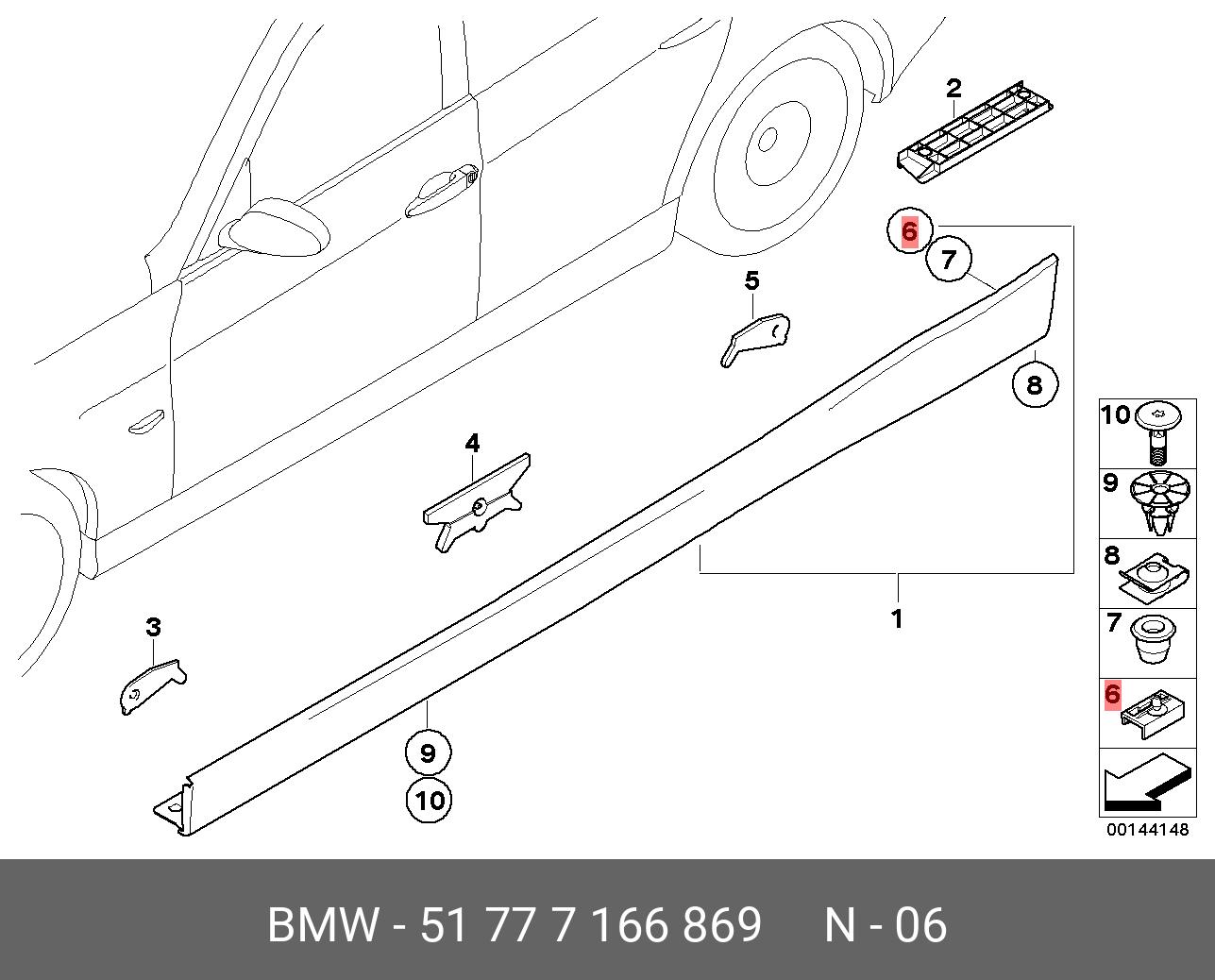 2
6
7
5
8
4
1
3
9
10
10
9
8
7
6
00144148

BMW - 51 77 7 166 869 N - 06