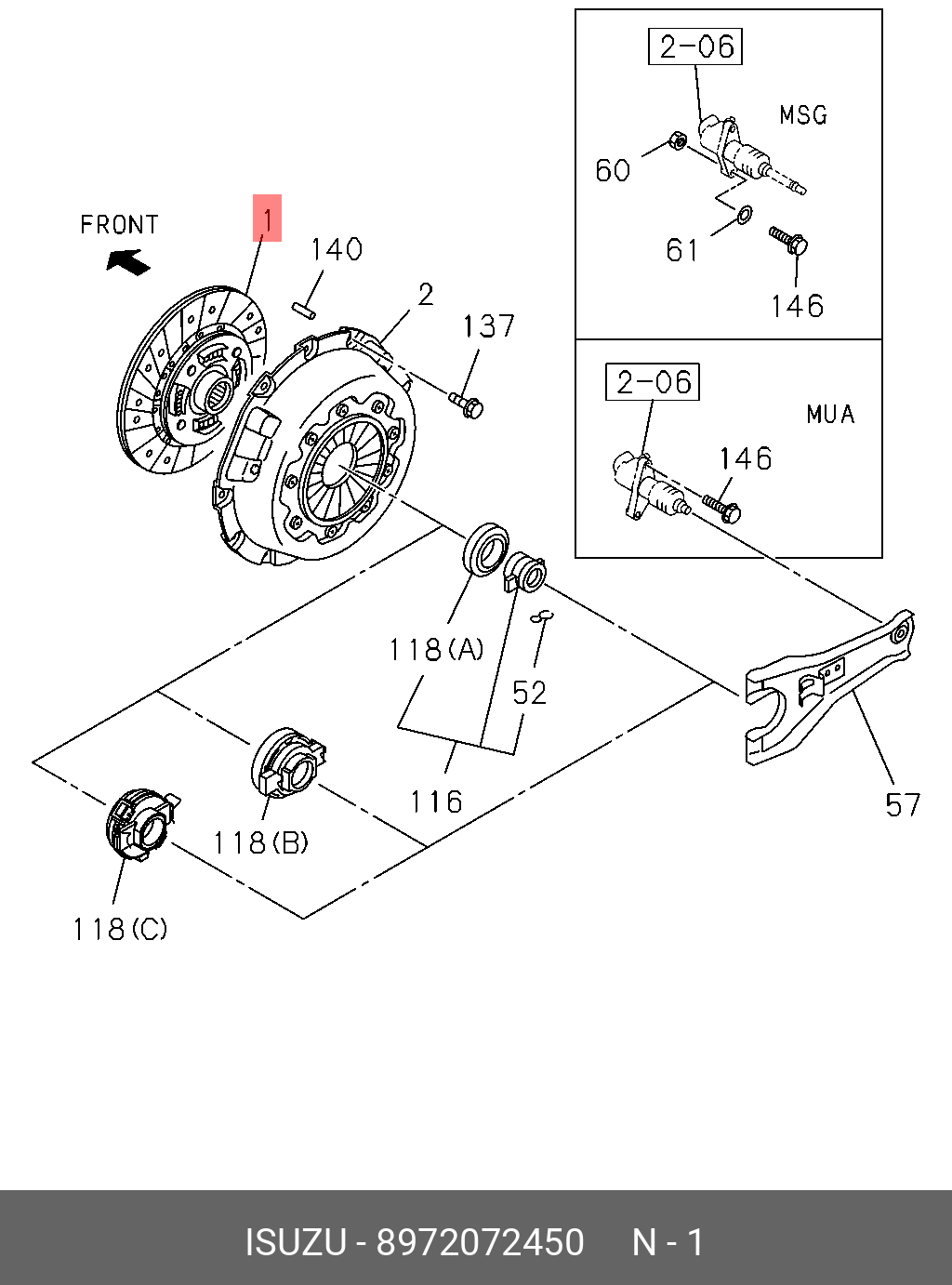 2-06
MSG
60
61
146
2-06
MUA
146
FRONT
1
140
2
137
118(A)
52
116
57
118(B)
118(C)

ISUZU - 8972072450 N - 1