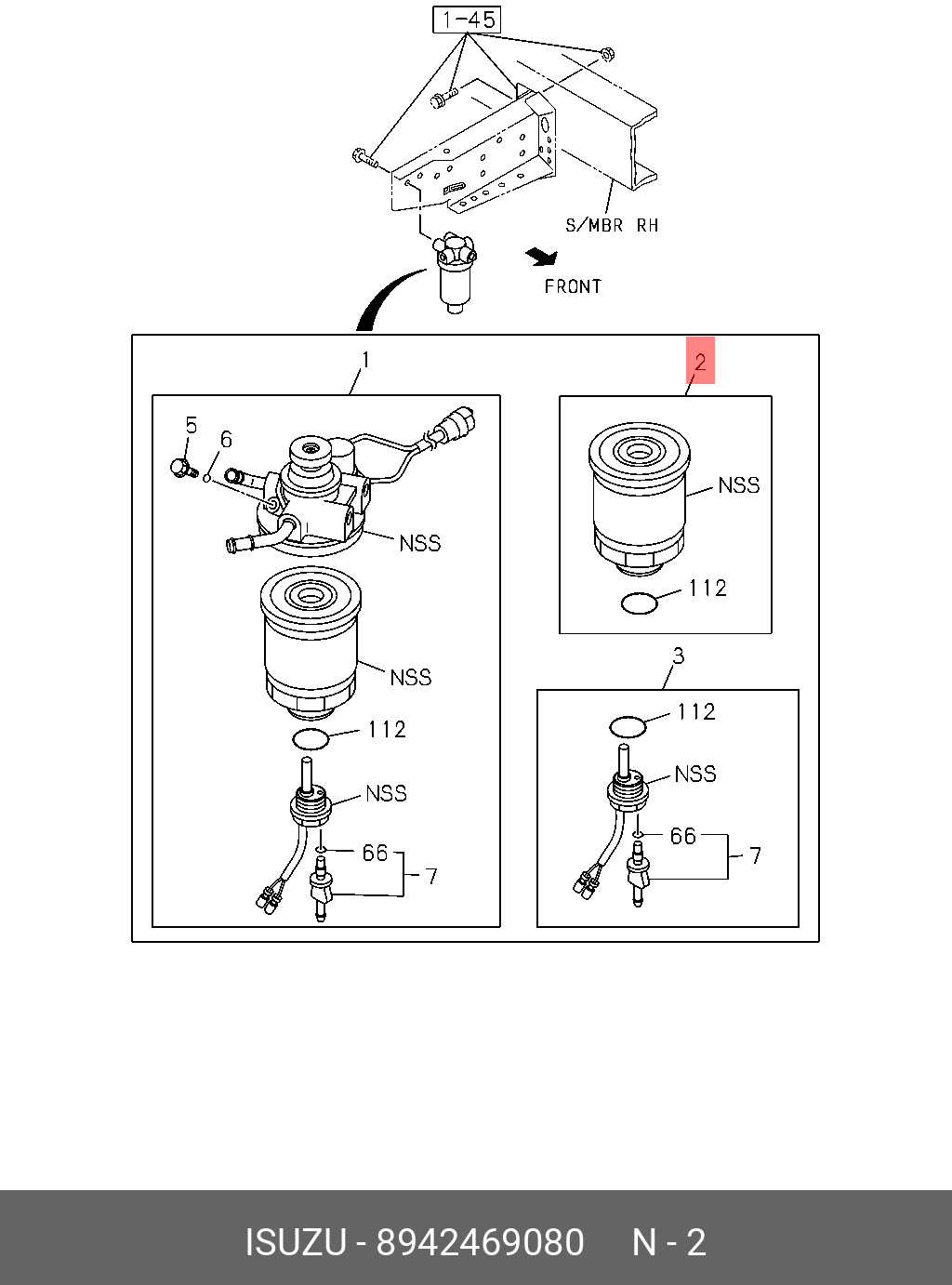 1-45

S/MBR RH

FRONT

1

5

6

NSS

NSS

112

NSS

66

7

2

NSS

112

3

112

NSS

66

7

ISUZU - 8942469080 N - 2