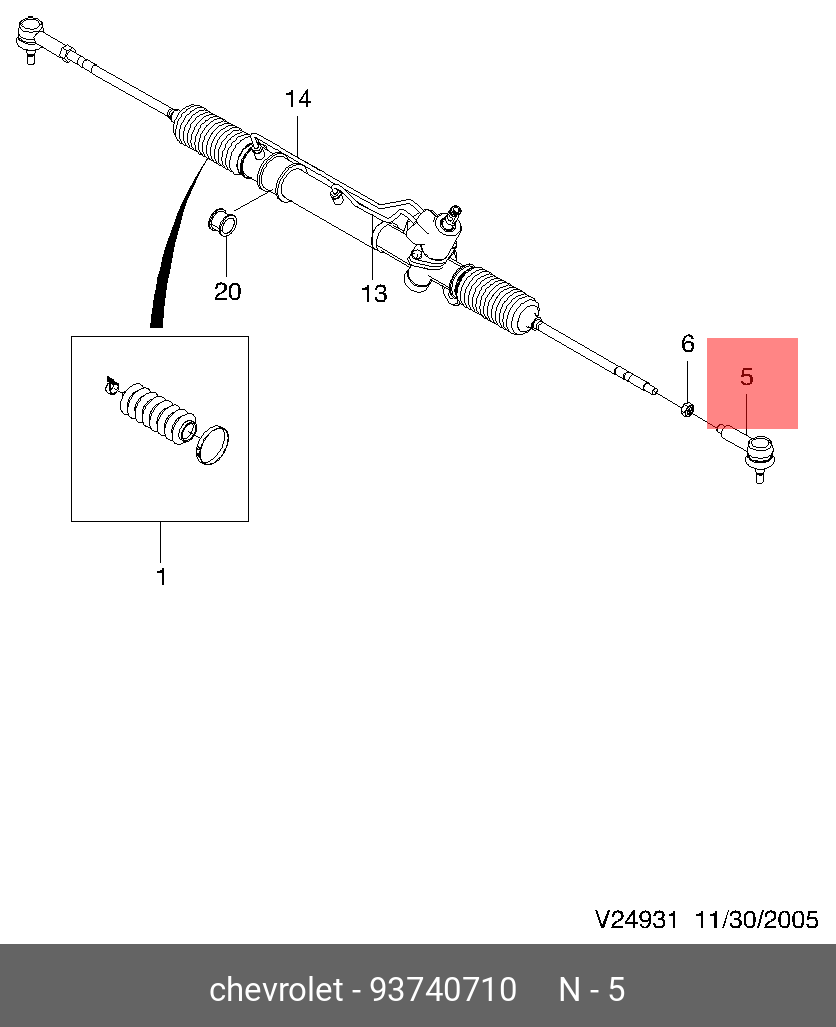 14

20

13

6

5

1

V24931 11/30/2005

chevrolet - 93740710 N - 5