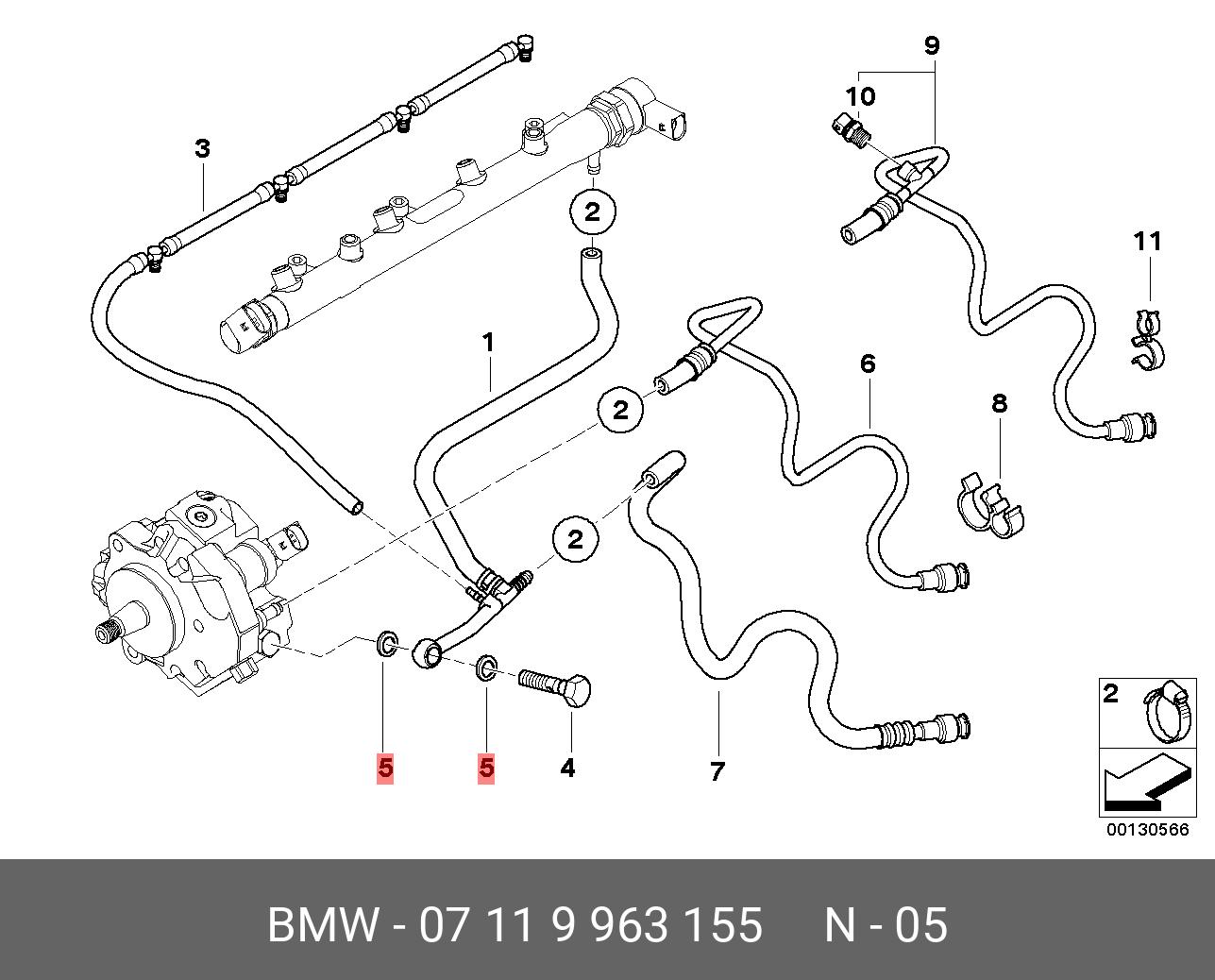 9
10
3
2
11
1
6
2
8
2
5
5
4
7
2
00130566

BMW - 07 11 9 963 155     N - 05