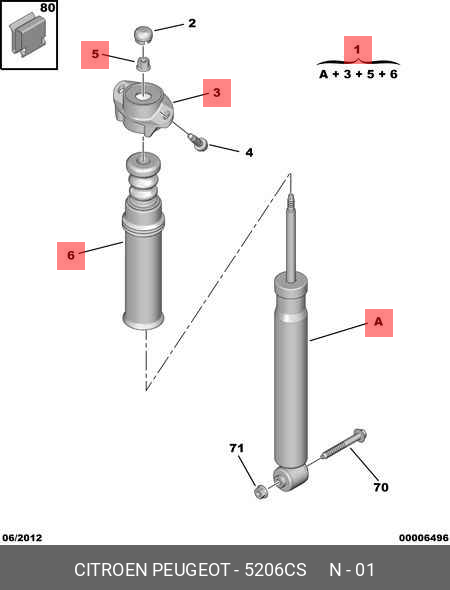 80

2

5

1

A + 3 + 5 + 6

3

4

6

A

71

70

06/2012

00006496

CITROEN PEUGEOT - 5206CS N - 01