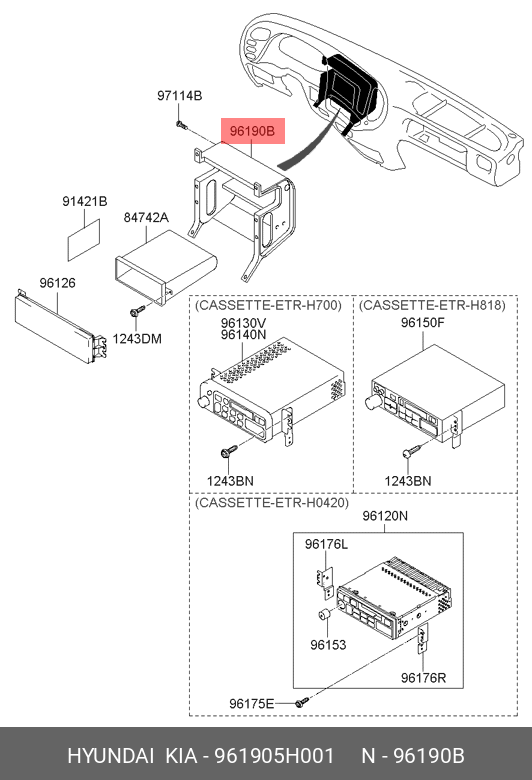 97114B
96190B
91421B
84742A
96126
1243DM
(CASSETTE-ETR-H700)
96130V
96140N
1243BN
(CASSETTE-ETR-H818)
96150F
1243BN
(CASSETTE-ETR-H0420)
96120N
96176L
96153
96176R
96175E

HYUNDAI KIA - 961905H001 N - 96190B