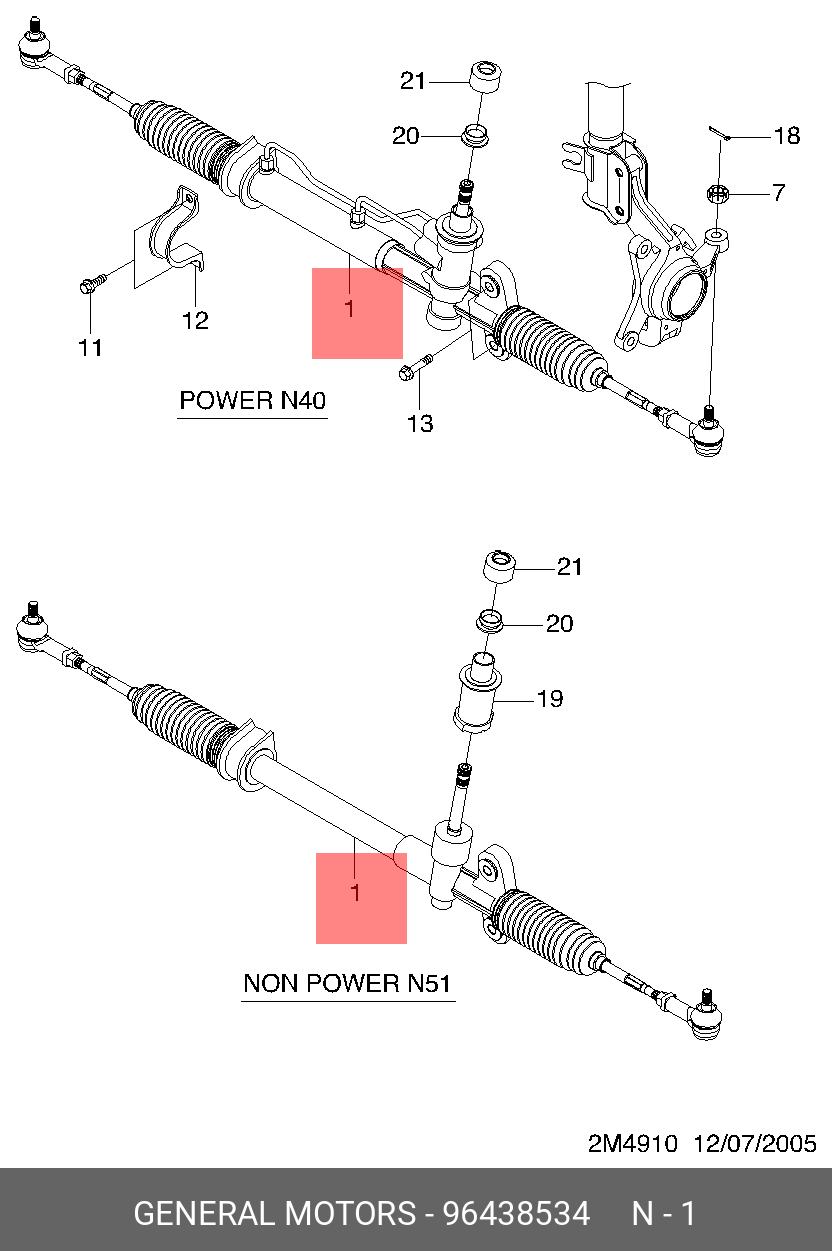 21

20

18

7

1

12

11

13

POWER N40

21

20

19

1

NON POWER N51

2M4910 12/07/2005

GENERAL MOTORS - 96438534 N - 1