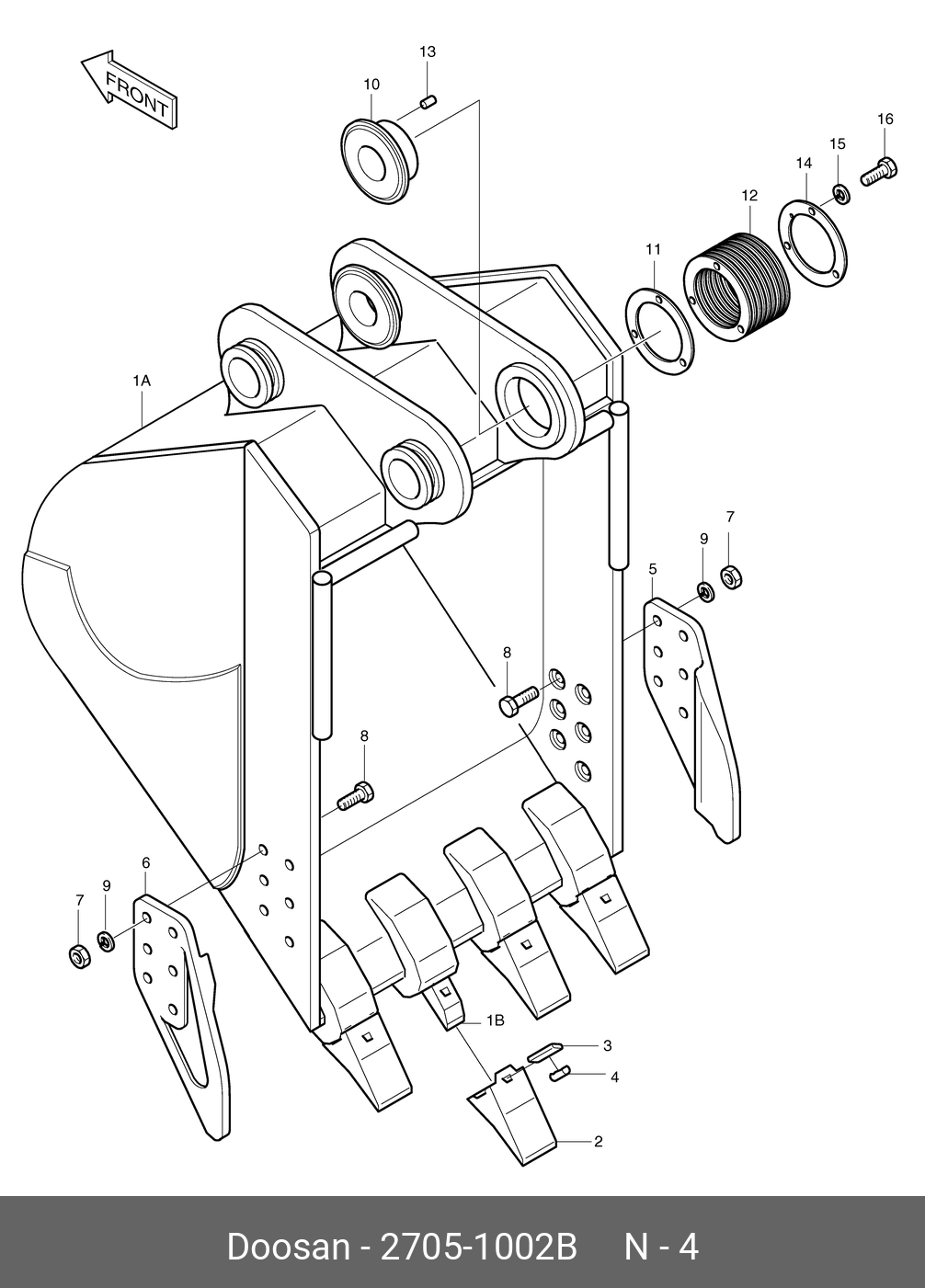 FRONT

13
10
16
15
14
12
11
1A
7
9
5
8
8
6
7
9
1B
3
4
2

Doosan - 2705-1002B N - 4