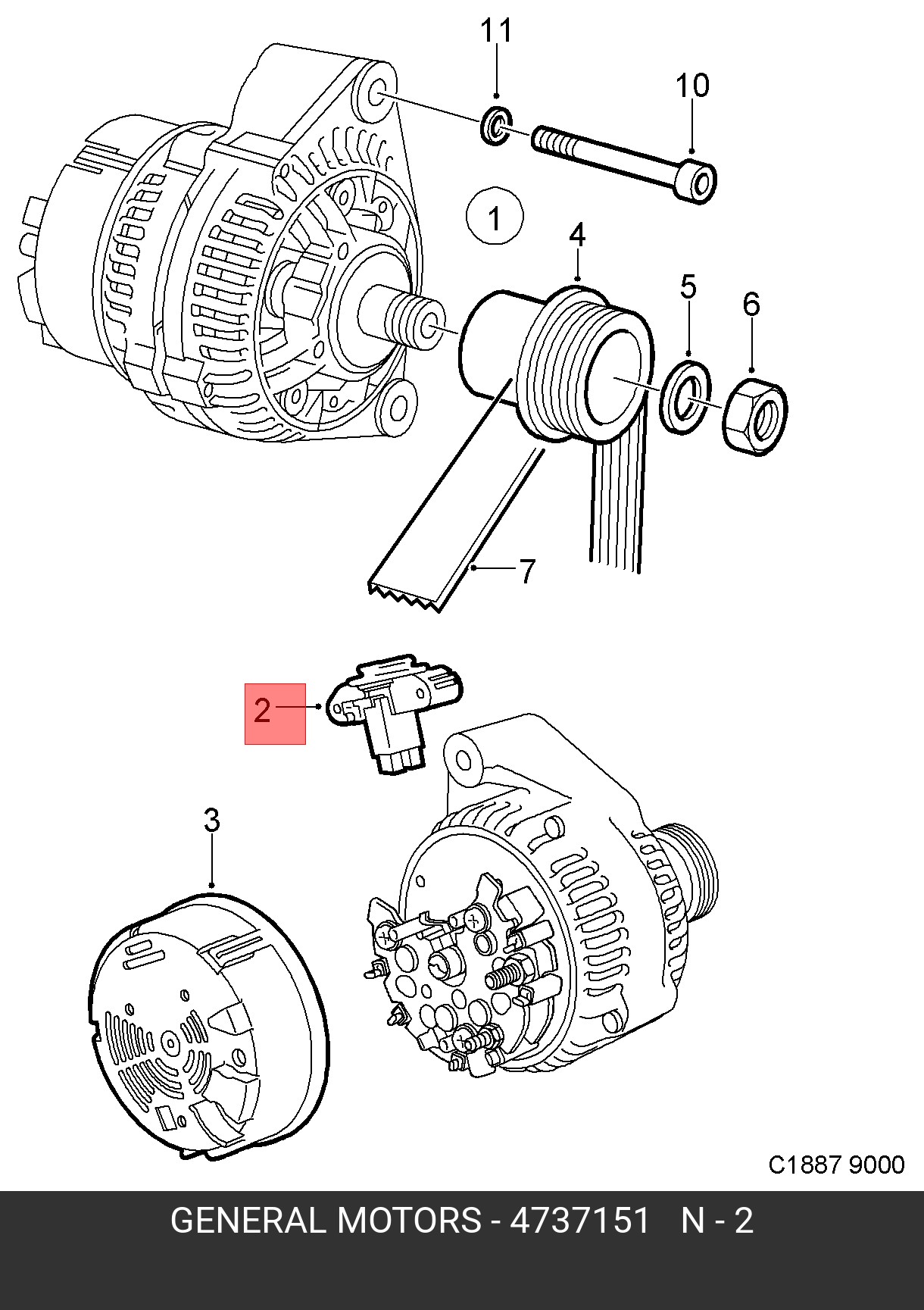 11

10

1

4

5

6

7

2

3

C1887 9000

GENERAL MOTORS - 4737151 N - 2