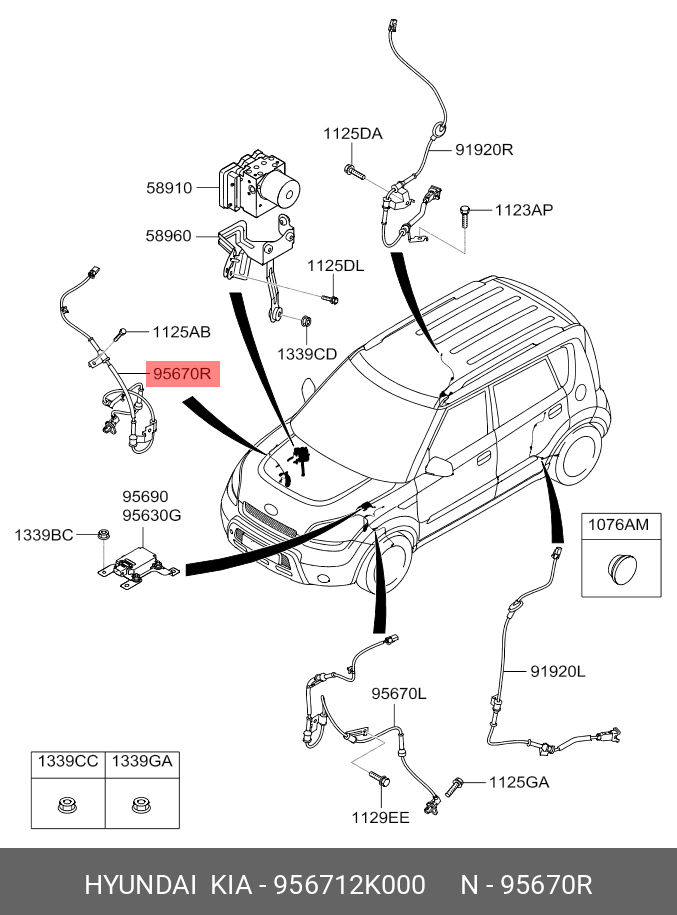 1125DA
91920R
58910
1123AP
58960
1125DL
1125AB
1339CD
95670R
95690
95630G
1339BC
1076AM
91920L
95670L
1125GA
1129EE

| 1339CC | 1339GA |
|---|---|
| | |

HYUNDAI KIA - 956712K000 N - 95670R