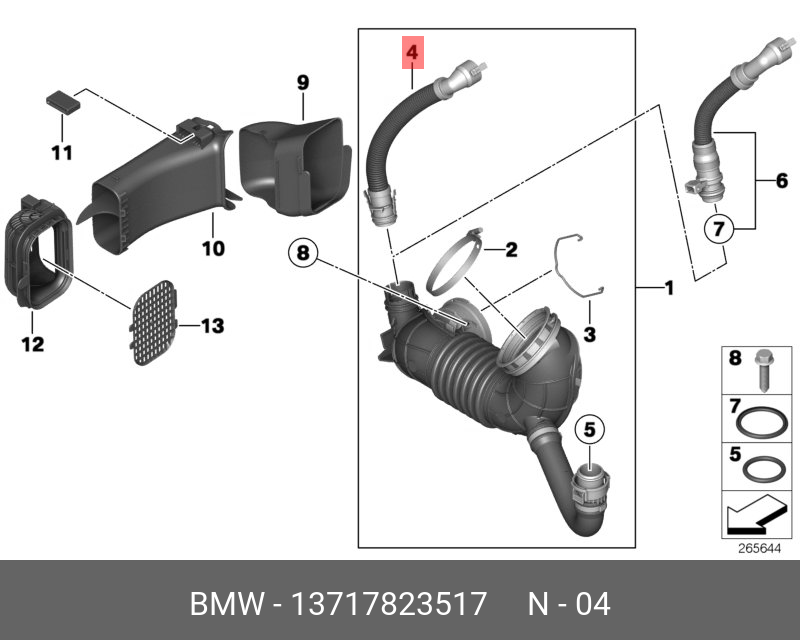 4
9
11
10
12
13
8
2
3
1
6
7
5
8
7
5
265644

BMW - 13717823517 N - 04