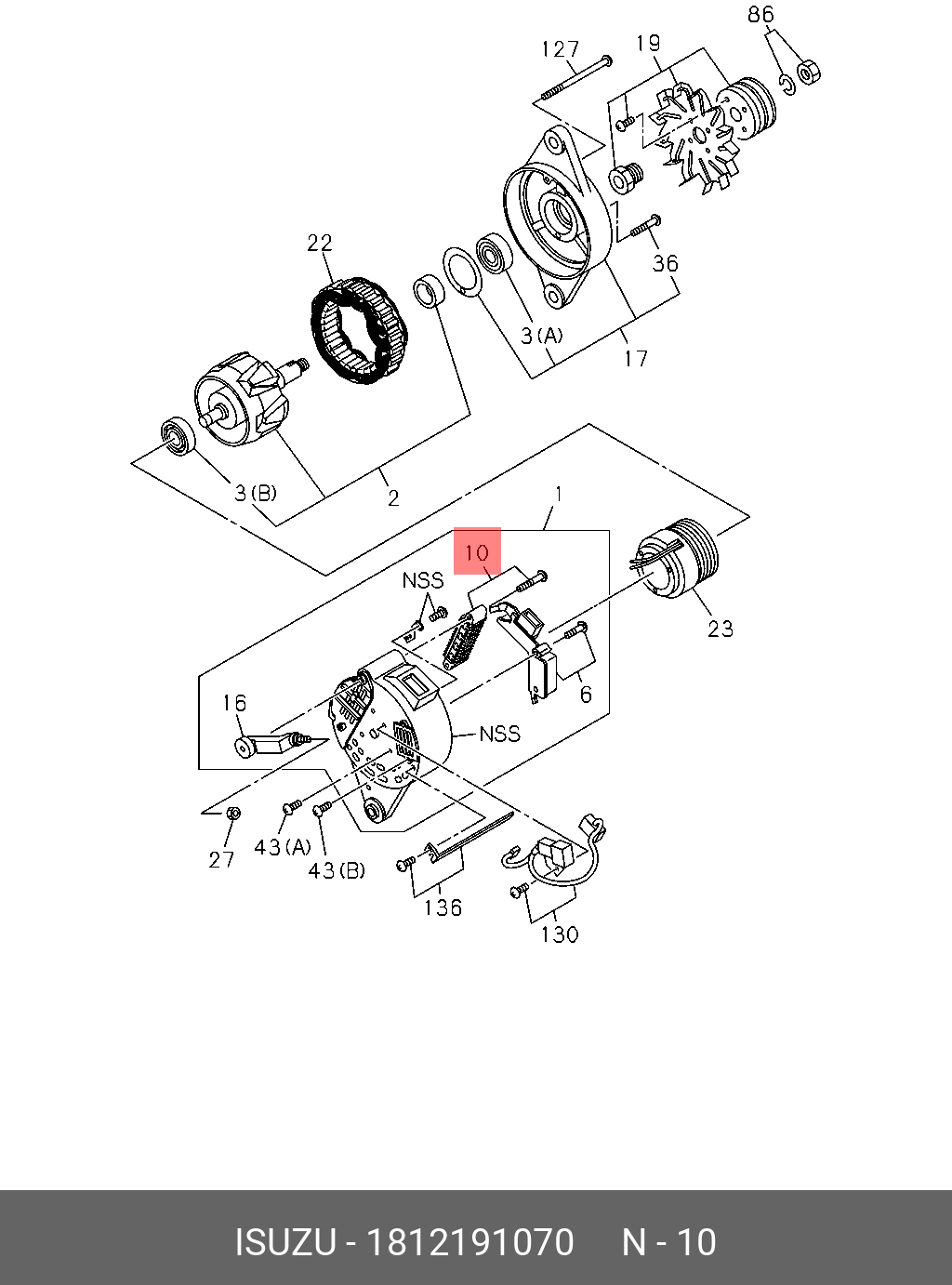 86
127
19
22
36
3(A)
17
3(B)
2
1
10
NSS
23
6
16
NSS
27
43(A)
43(B)
136
130

ISUZU - 1812191070 N - 10