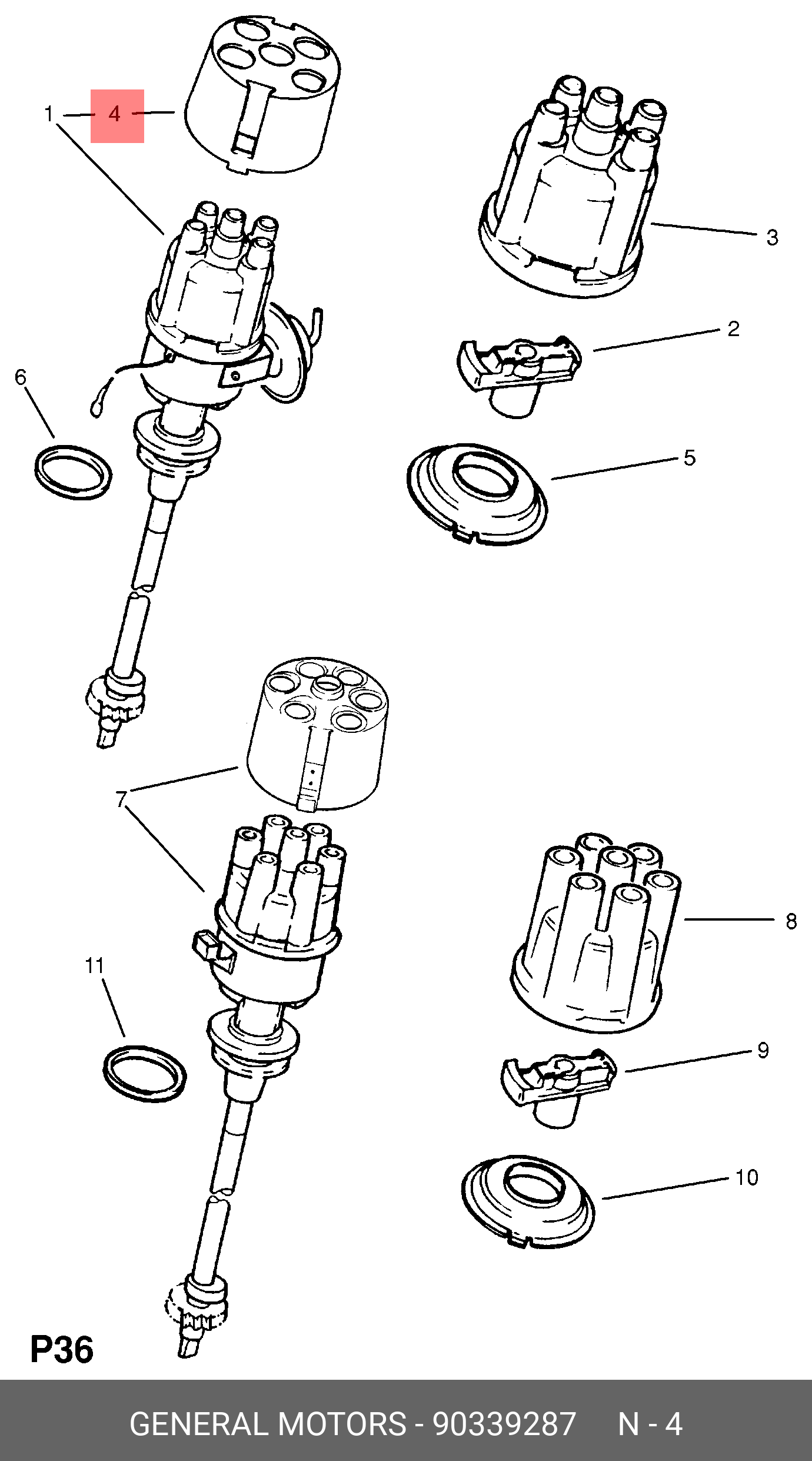 1 4

3

2

6

5

7

8

11

9

10

P36

GENERAL MOTORS - 90339287 N - 4