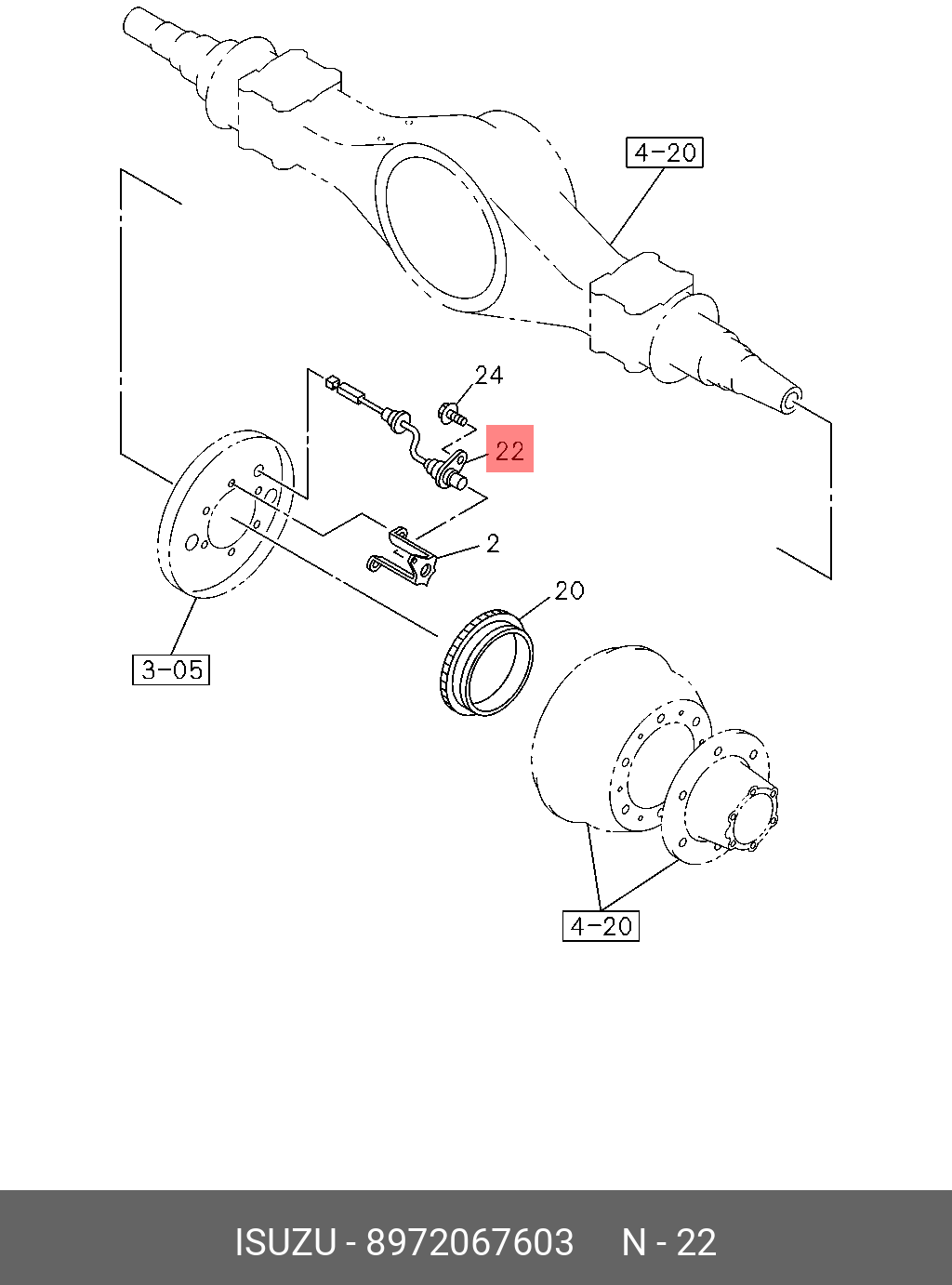 4-20

24

22

2

20

3-05

4-20

ISUZU - 8972067603 N - 22