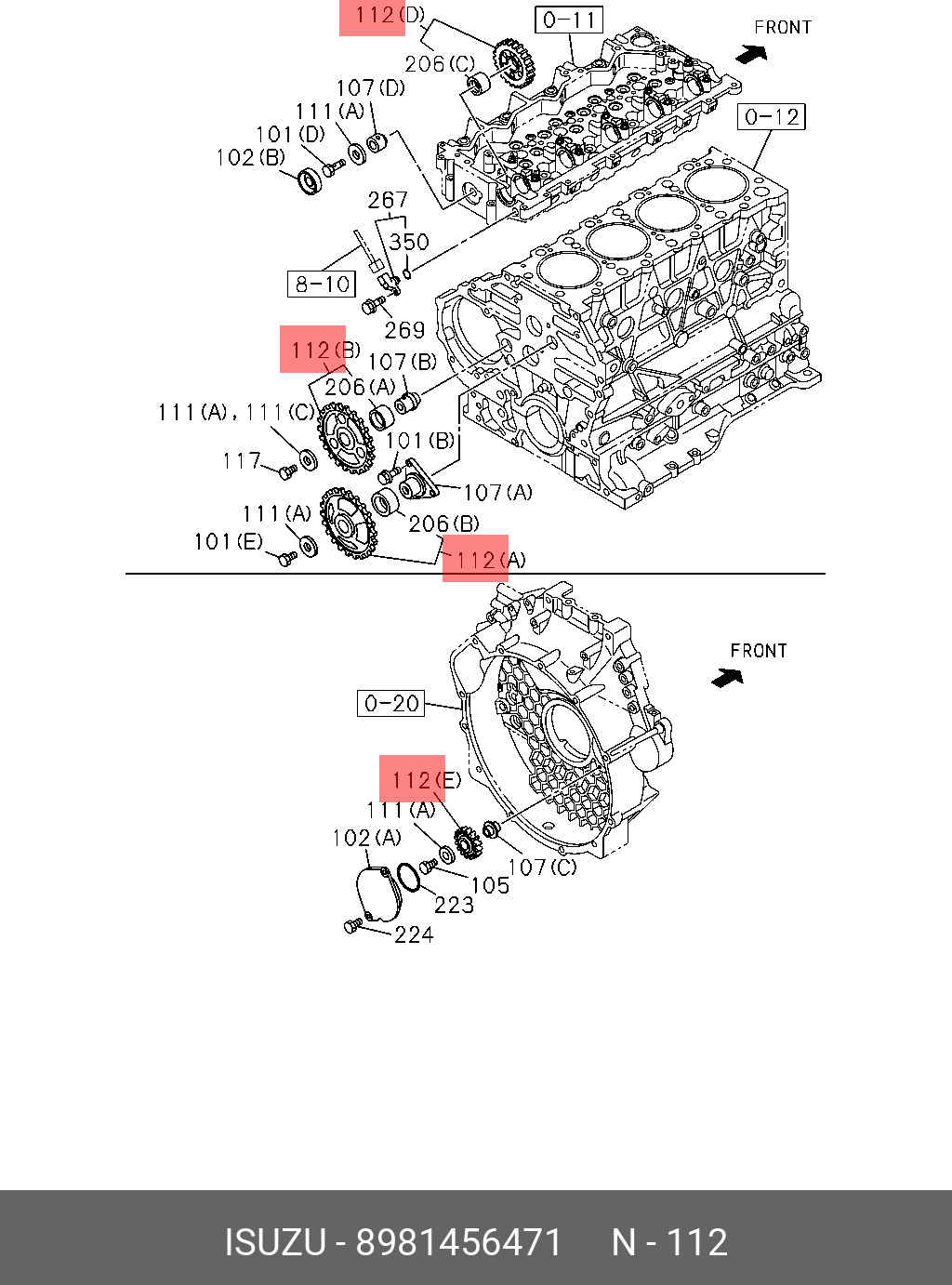 112(D)
0-11
FRONT
206(C)
107(D)
111(A)
101(D)
102(B)
0-12
267
350
8-10
269
112(B)
107(B)
206(A)
111(A), 111(C)
101(B)
117
107(A)
111(A)
206(B)
101(E)
112(A)

FRONT
0-20
112(E)
111(A)
102(A)
107(C)
105
223
224

ISUZU - 8981456471 N - 112