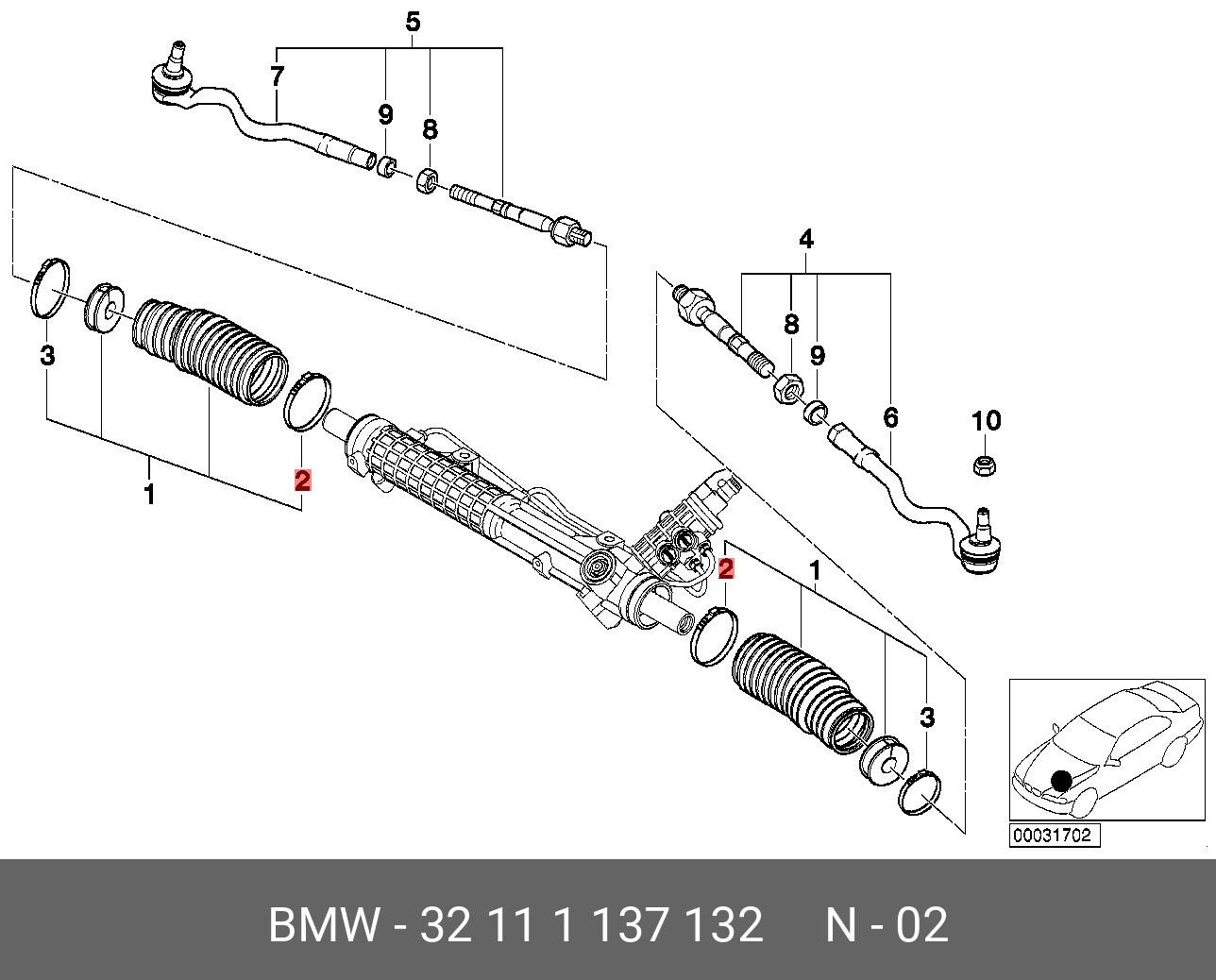 5
7
9
8
4
8
9
6
10
3
1
2
2
1
3
00031702
BMW - 32 11 1 137 132 N - 02