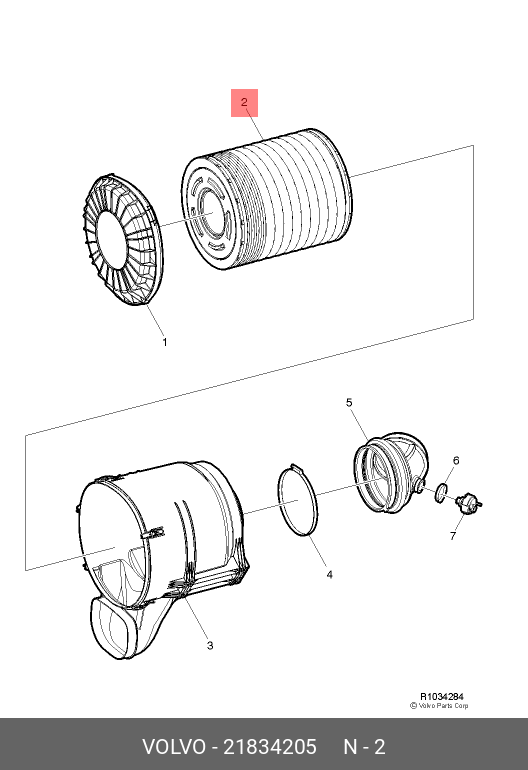 2

1

5

6

7

4

3

R1034284
© Volvo Parts Corp

VOLVO - 21834205 N - 2