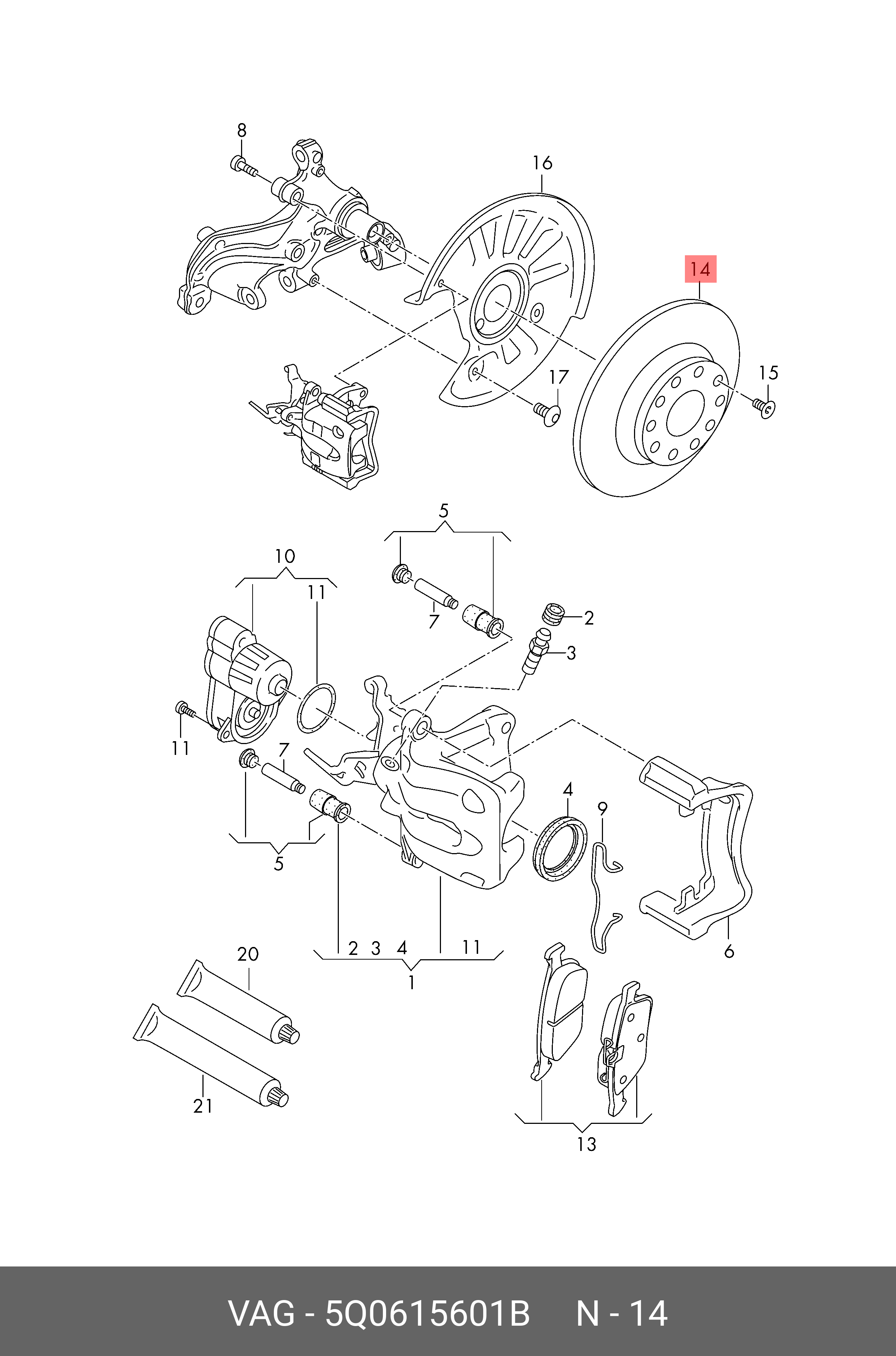 8
16
14
17
15
5
10
11
7
2
3
11
7
4
9
5
2 3 4 11
1
6
20
21
13

VAG - 5Q0615601B N - 14