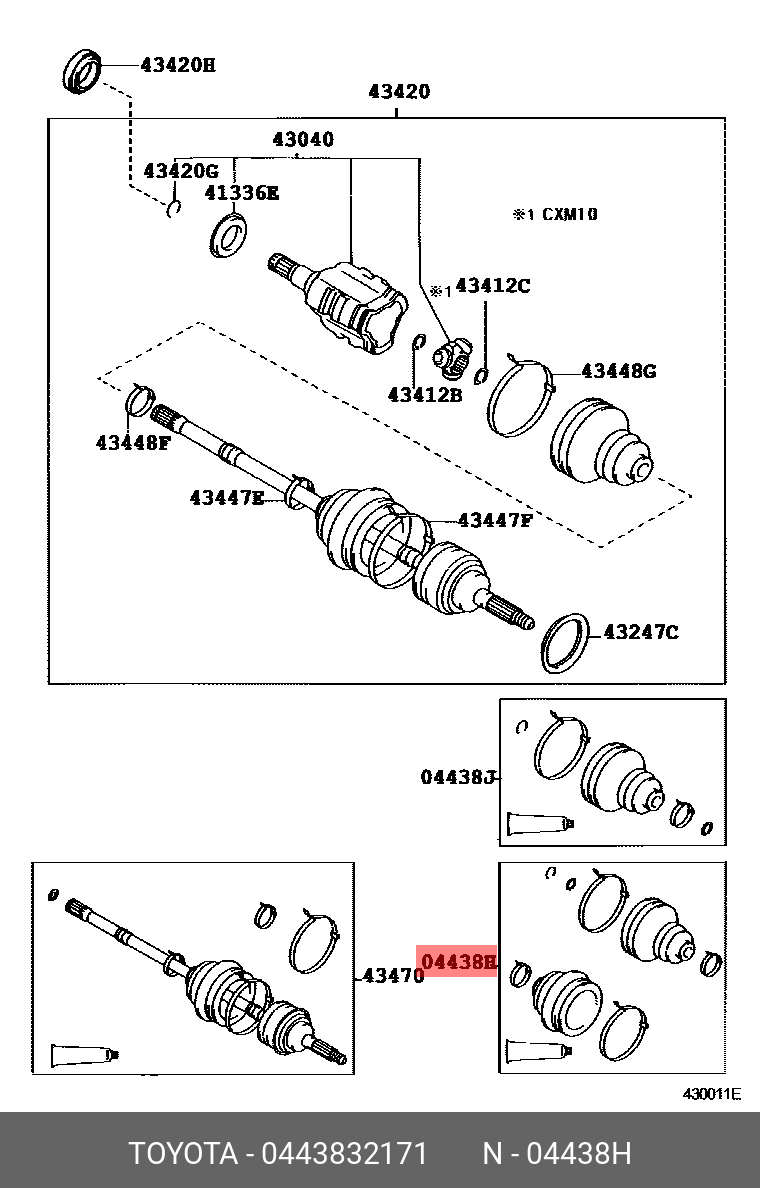 43420H
43420
43040
43420G
41336E
※1 CXM10
※1
43412C
43412B
43448G
43448F
43447E
43447F
43247C
04438J
43470
04438H
430011E
TOYOTA - 0443832171 N - 04438H