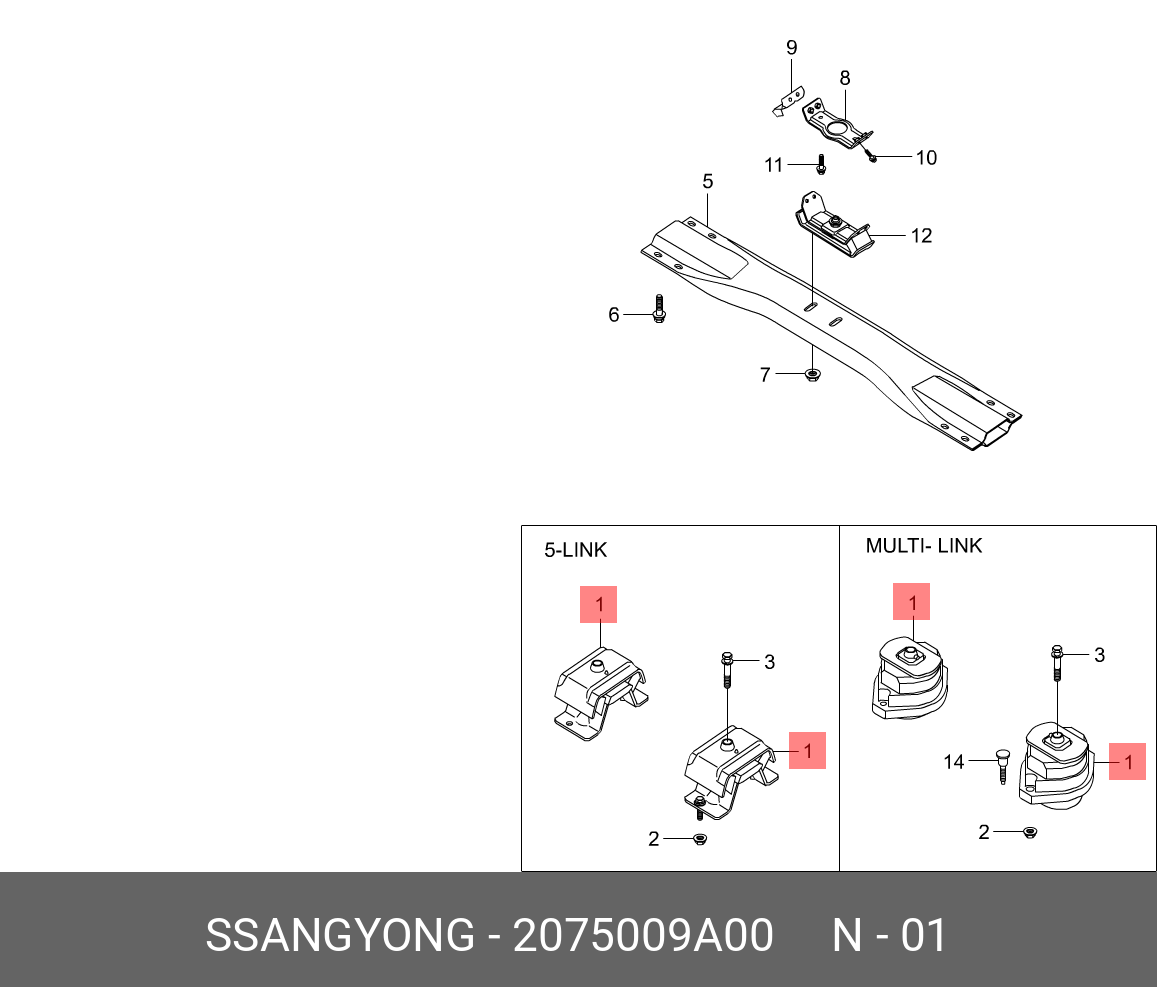 9
8
11
10
5
12
6
7

5-LINK
1
3
1
2

MULTI- LINK
1
3
14
1
2

SSANGYONG - 2075009A00 N - 01