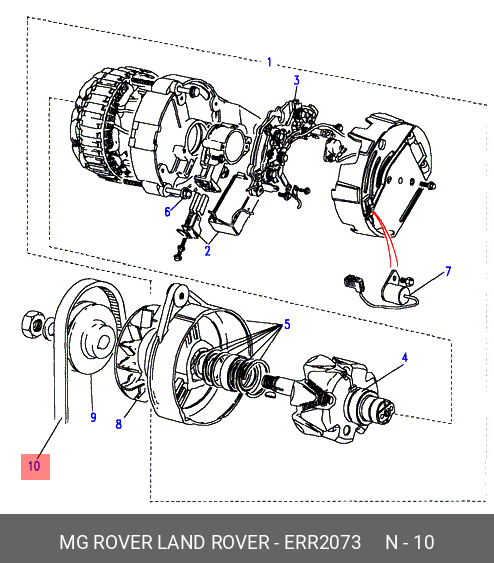 1
3
6
2
7
5
4
9
8
10
MG ROVER LAND ROVER - ERR2073 N - 10