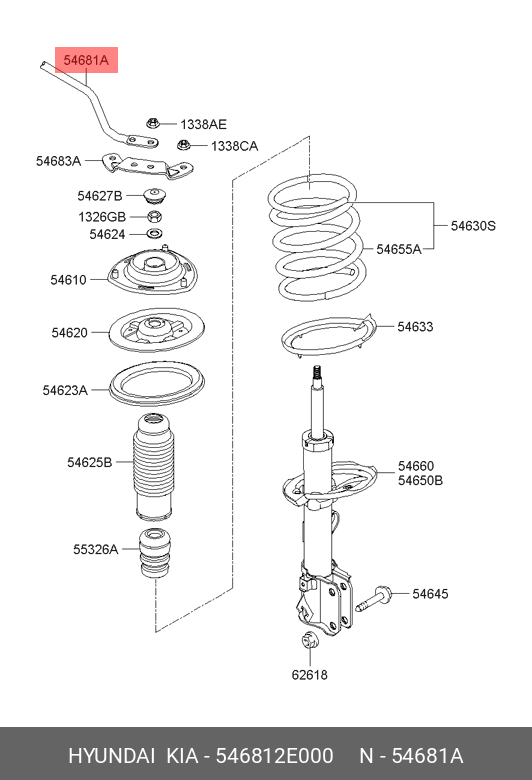 54681A
1338AE
1338CA
54683A
54627B
1326GB
54624
54610
54620
54623A
54625B
55326A
54630S
54655A
54633
54660
54650B
54645
62618

HYUNDAI KIA - 546812E000 N - 54681A