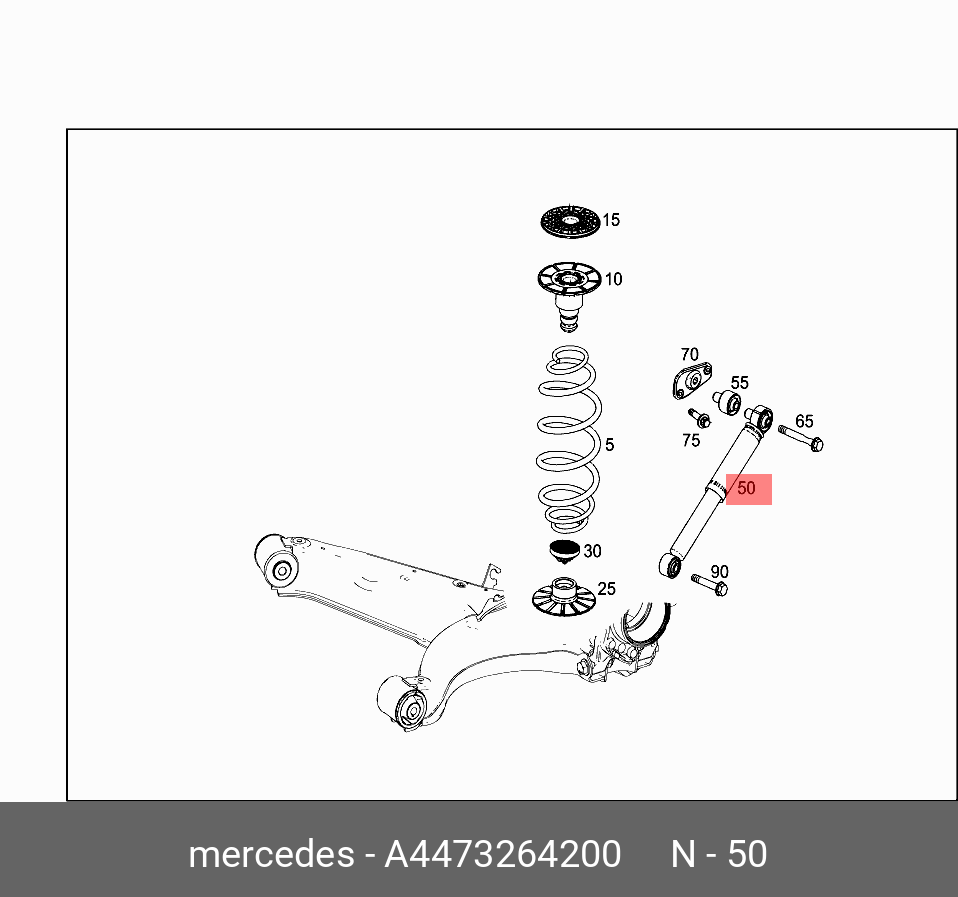 15
10
70
55
65
75
5
50
30
90
25

mercedes - A4473264200 N - 50