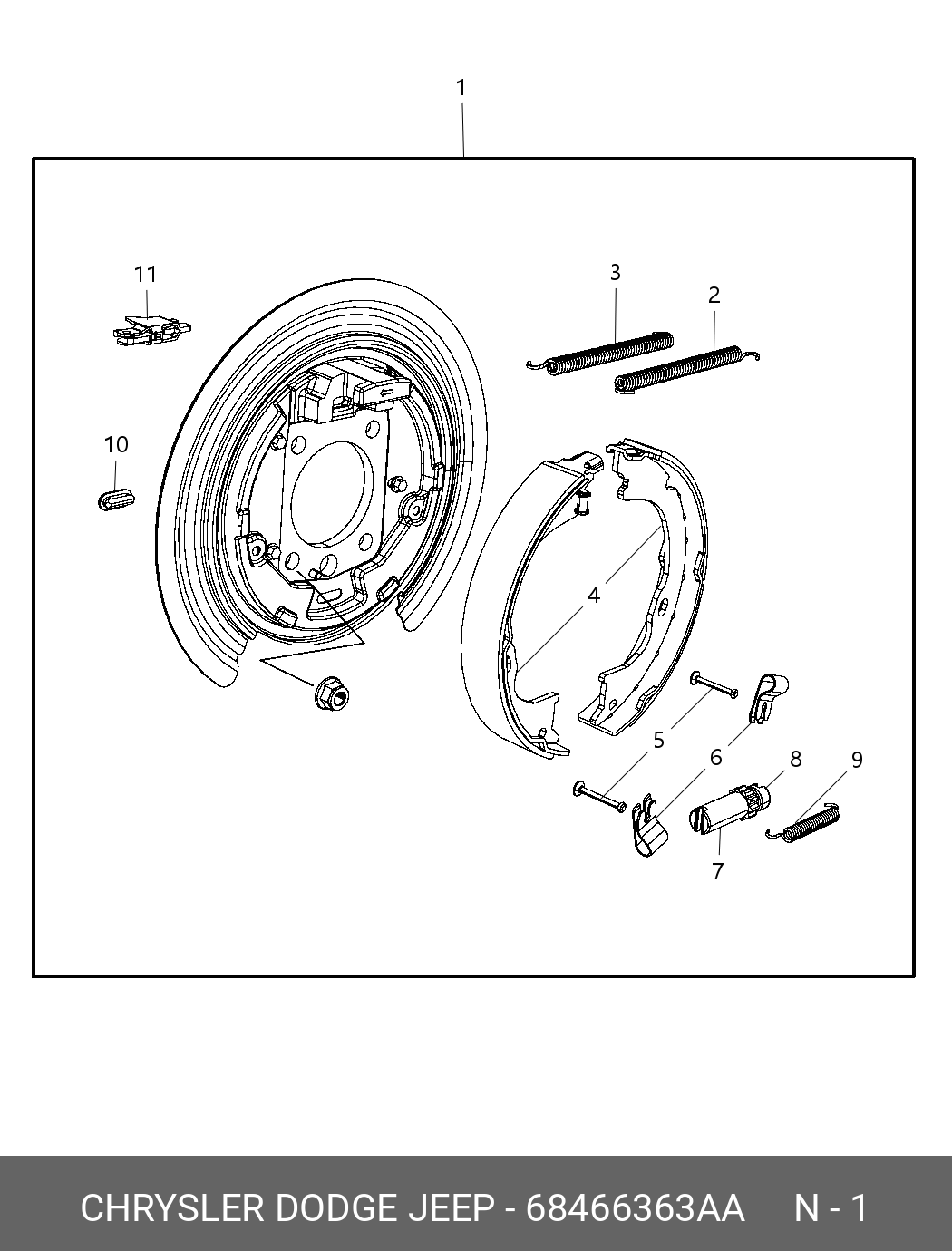 1

11

3

2

10

4

5

6

8

9

7

CHRYSLER DODGE JEEP - 68466363AA N - 1