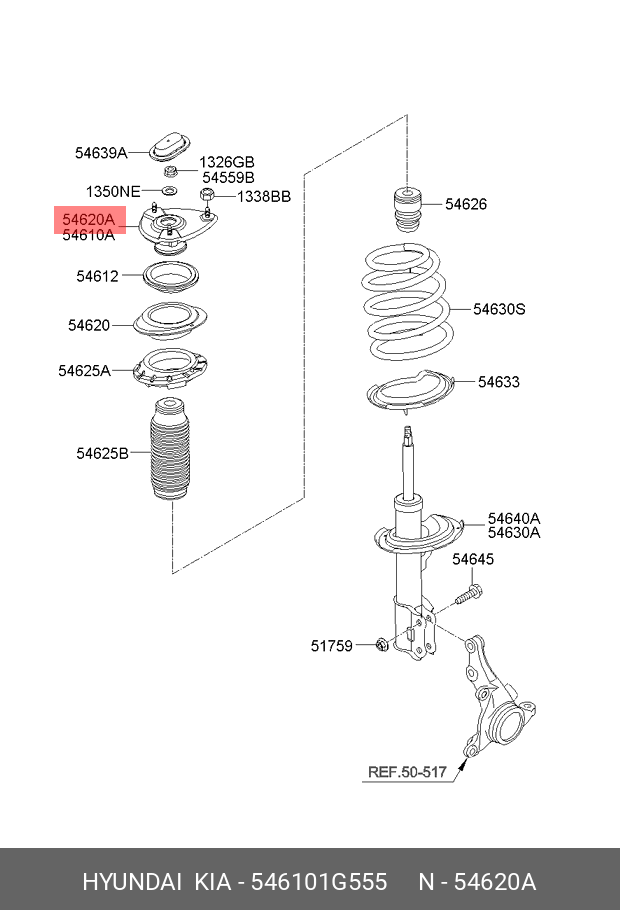 54639A
1326GB
54559B
1350NE
1338BB
54620A
54610A
54612
54620
54625A
54625B
54626
54630S
54633
54640A
54630A
54645
51759
REF.50-517

HYUNDAI KIA - 546101G555 N - 54620A