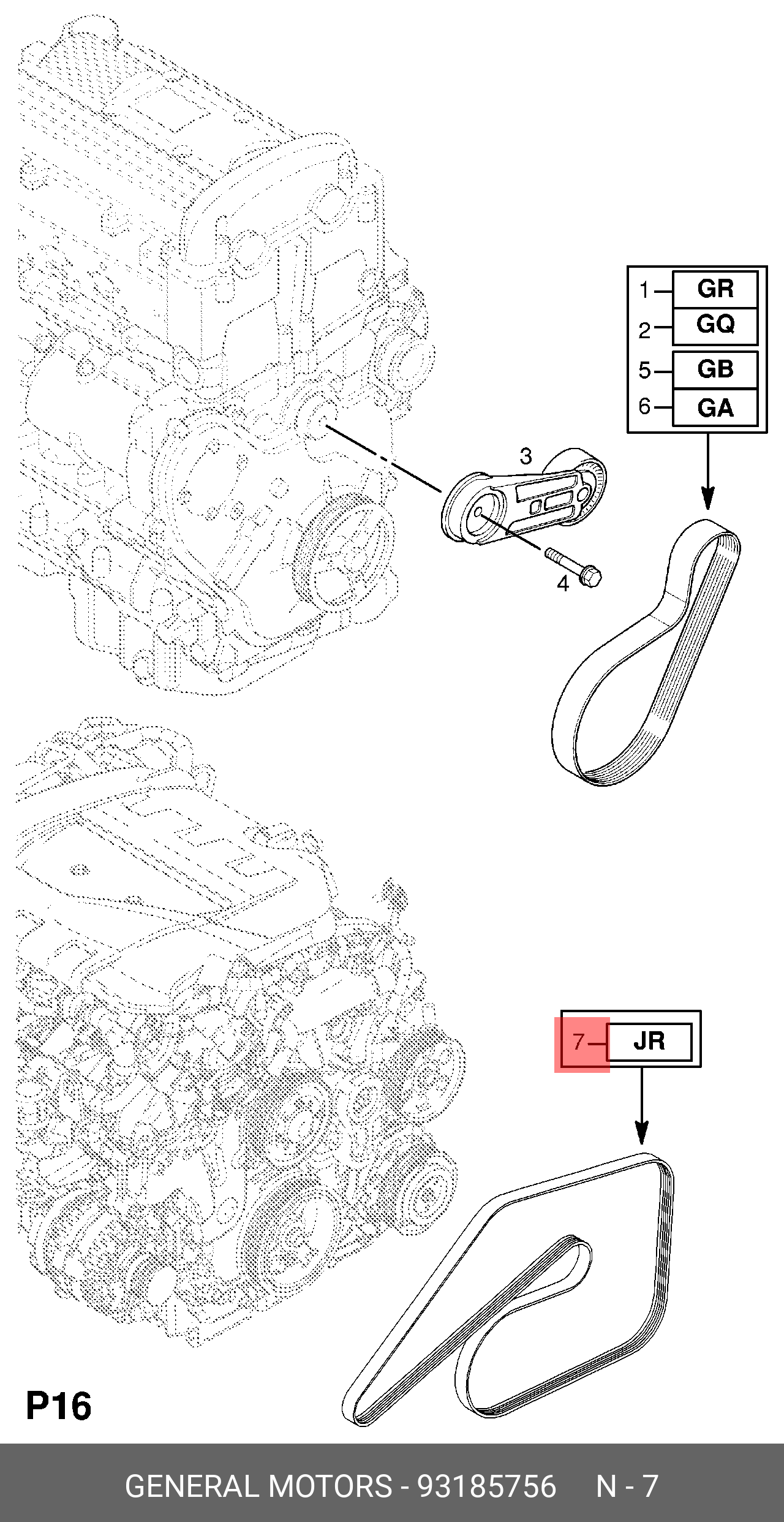 1 GR
2 GQ
5 GB
6 GA

3

4

7 JR

P16

GENERAL MOTORS - 93185756 N - 7