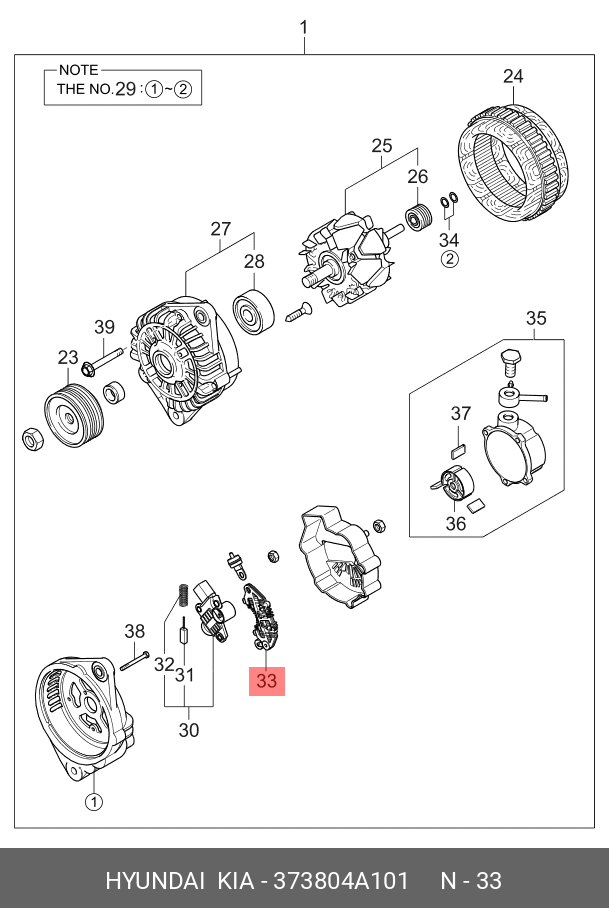 1

NOTE
THE NO.29 : ①~②

24
25
26
34
②
27
28
39
23
35
37
36
38
32
31
33
30
①

HYUNDAI KIA - 373804A101 N - 33