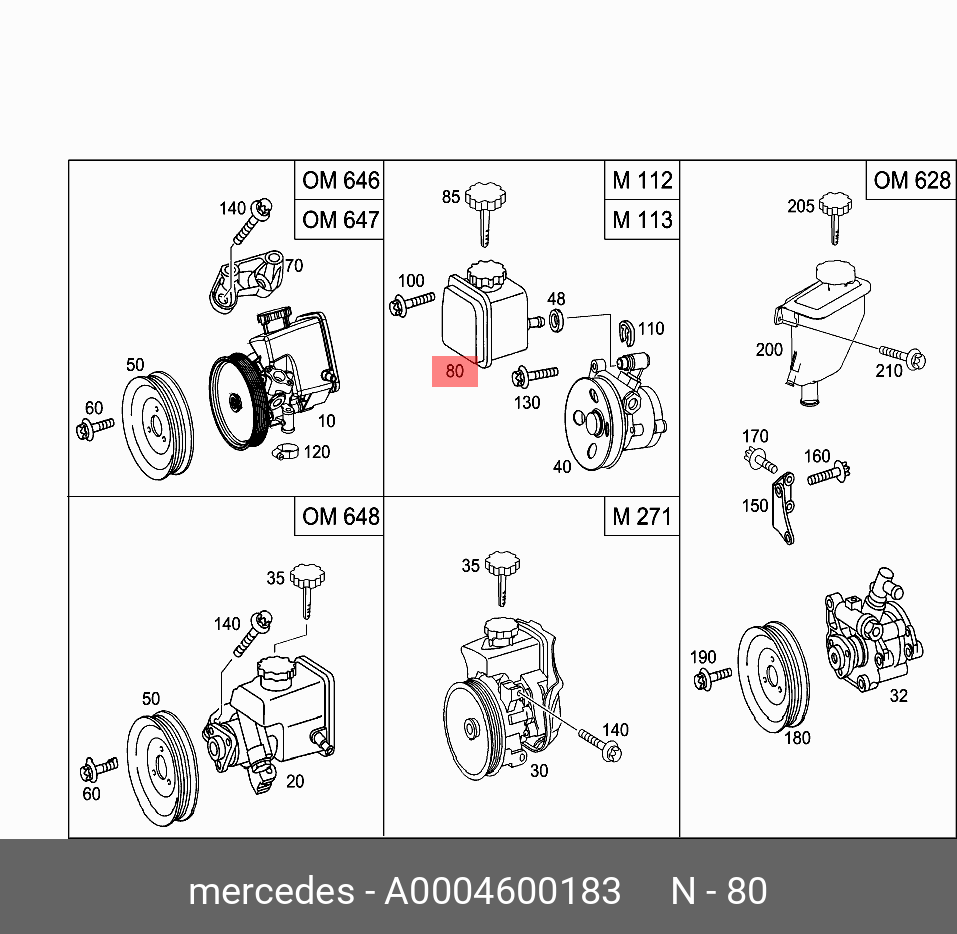 OM 646
OM 647
140
70
50
60
10
120

M 112
M 113
85
100
48
110
80
130
40

OM 628
205
200
210
170
160
150
190
180
32

OM 648
35
140
50
60
20

M 271
35
140
30

mercedes - A0004600183 N - 80