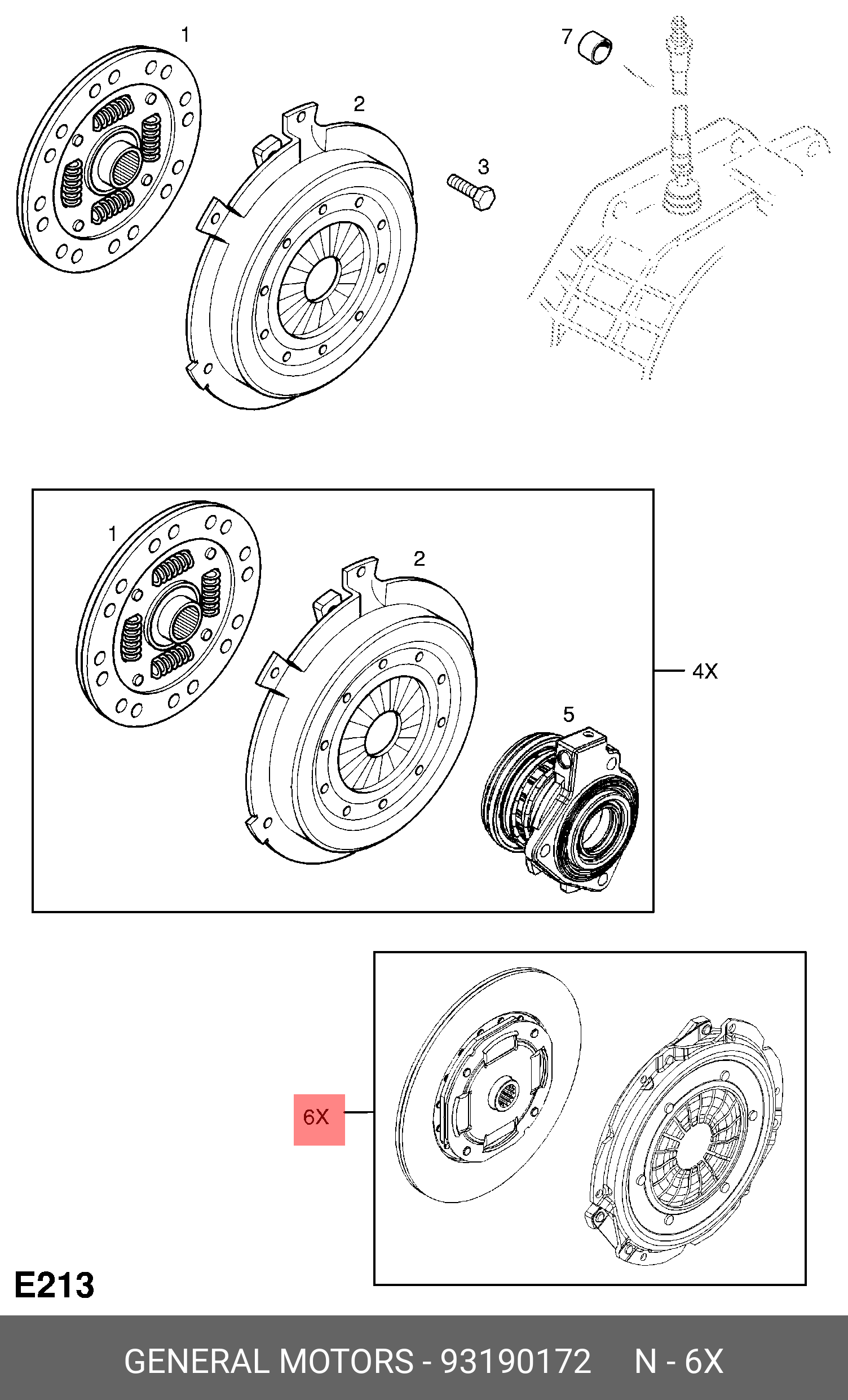 1
2
3
7

1
2
4X
5

6X

E213

GENERAL MOTORS - 93190172 N - 6X